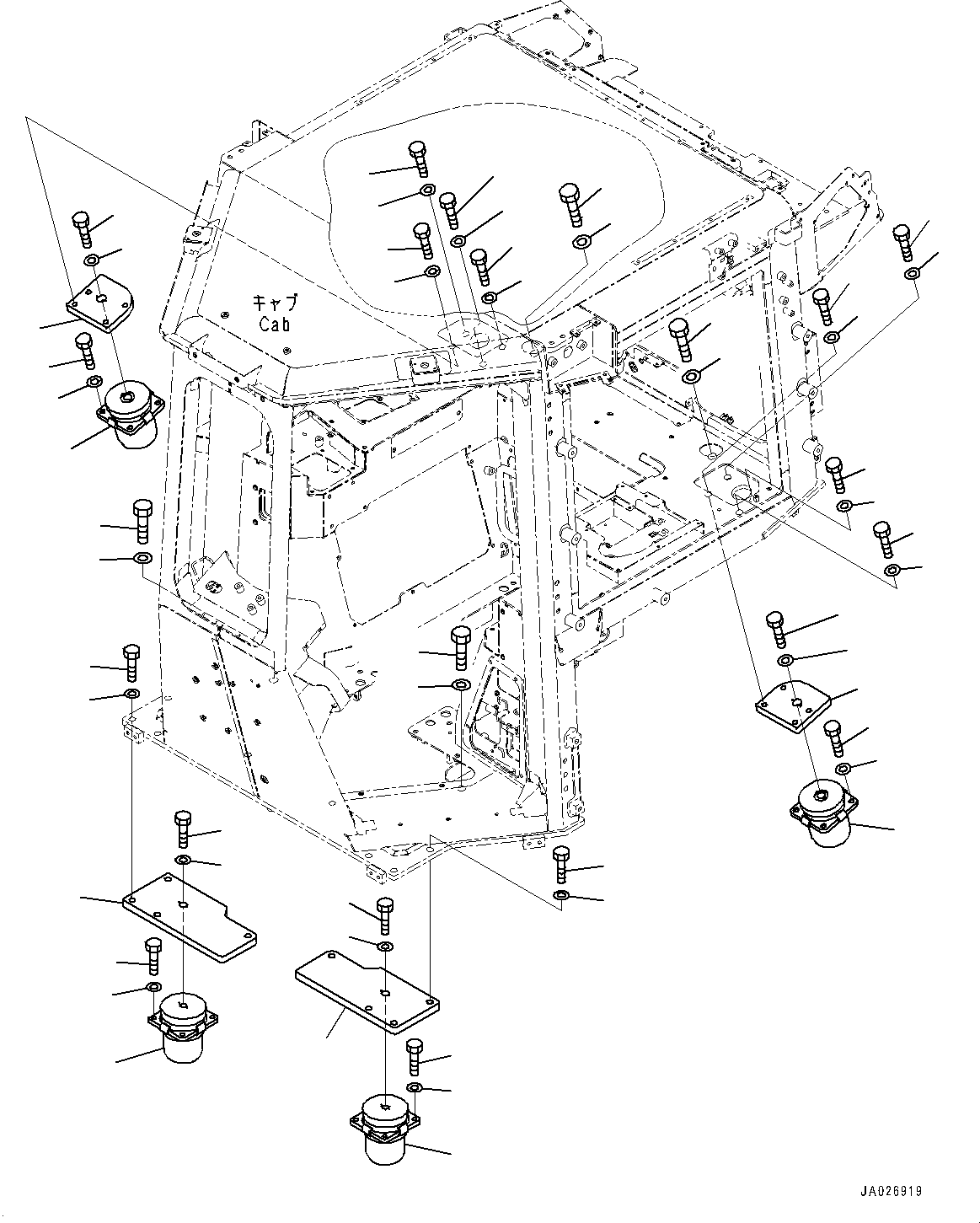 キャブ
Cab

JA026919