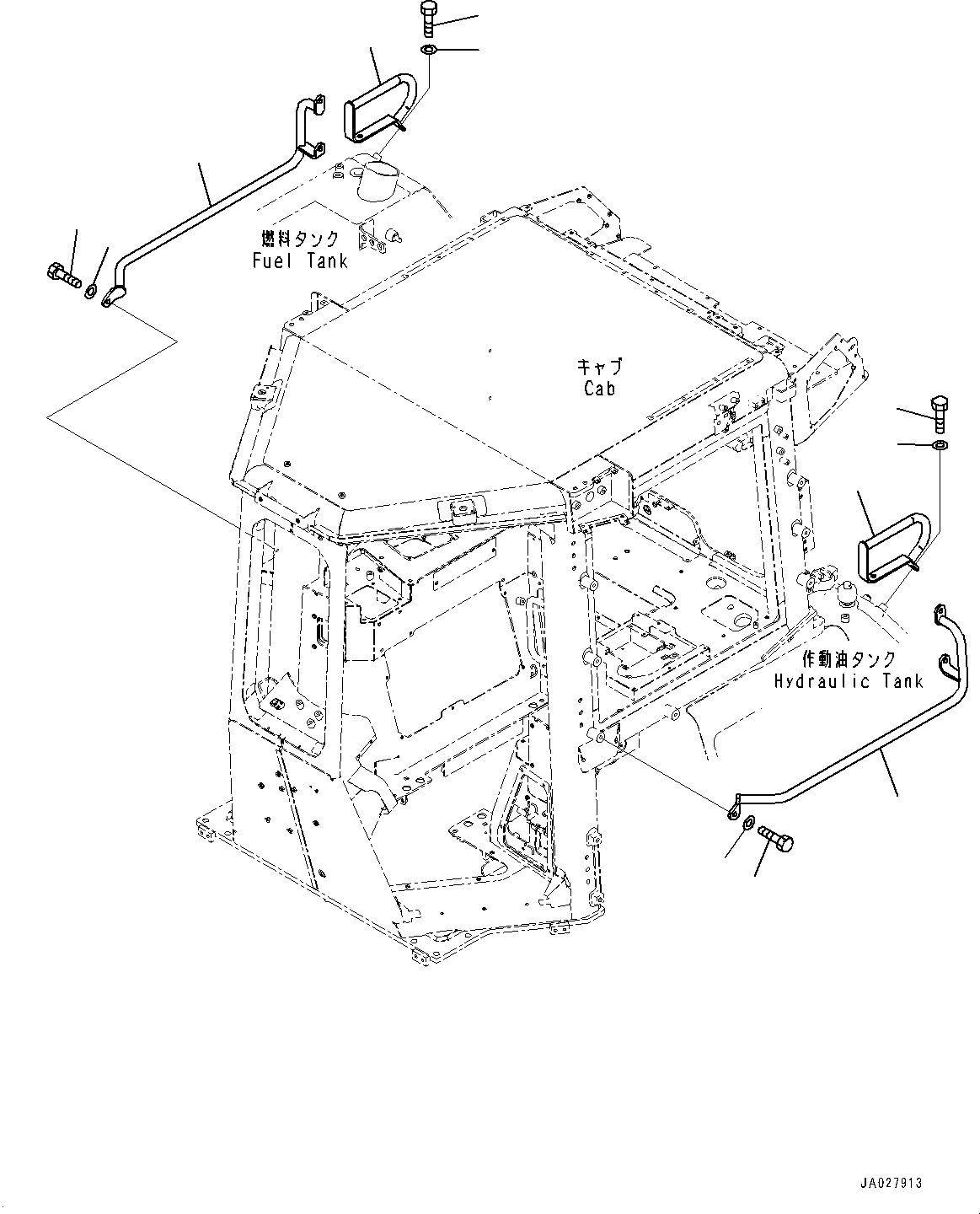 燃料タンク
Fuel Tank

キャブ
Cab

作動油タンク
Hydraulic Tank

JA027913