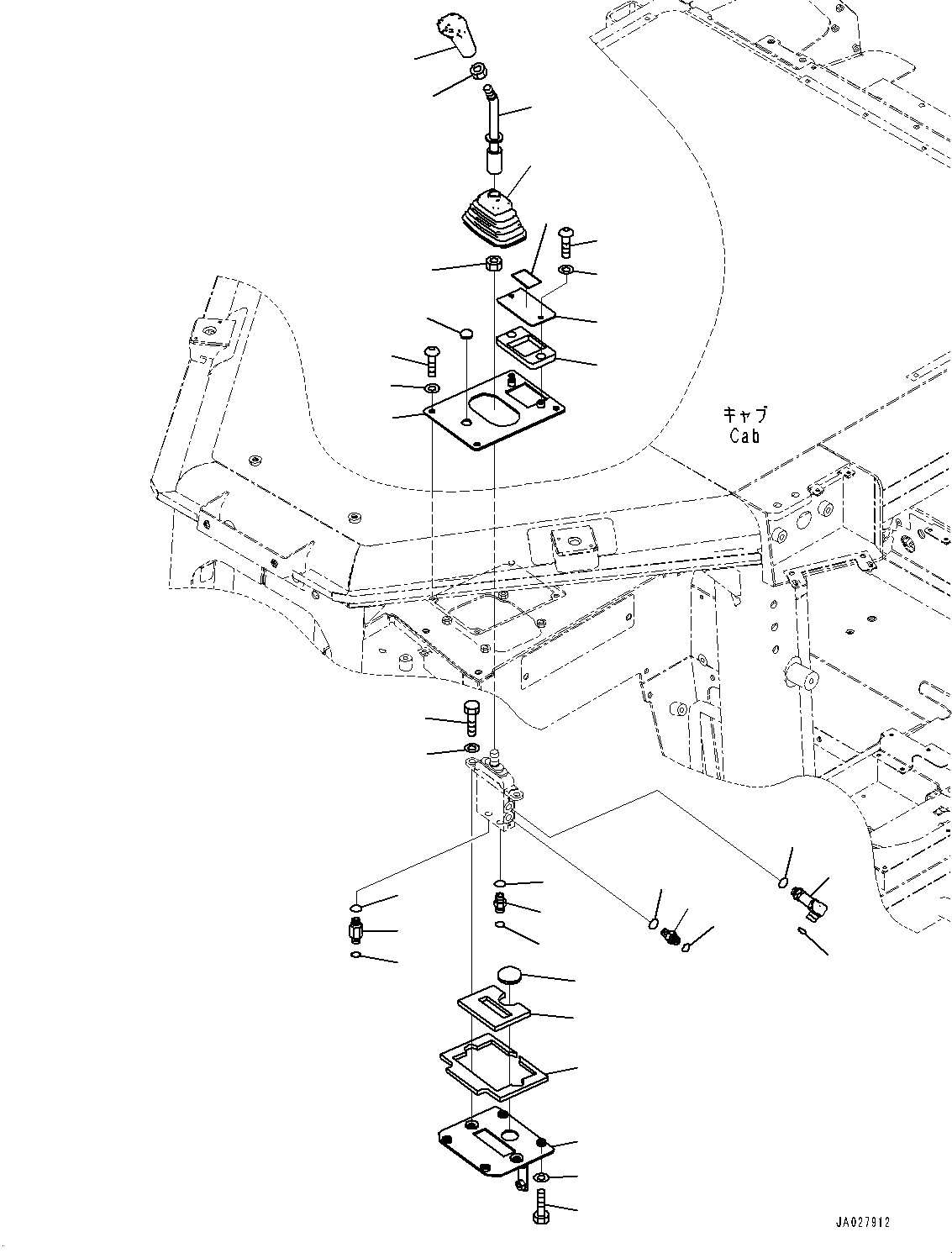 キャブ
Cab

JA027912