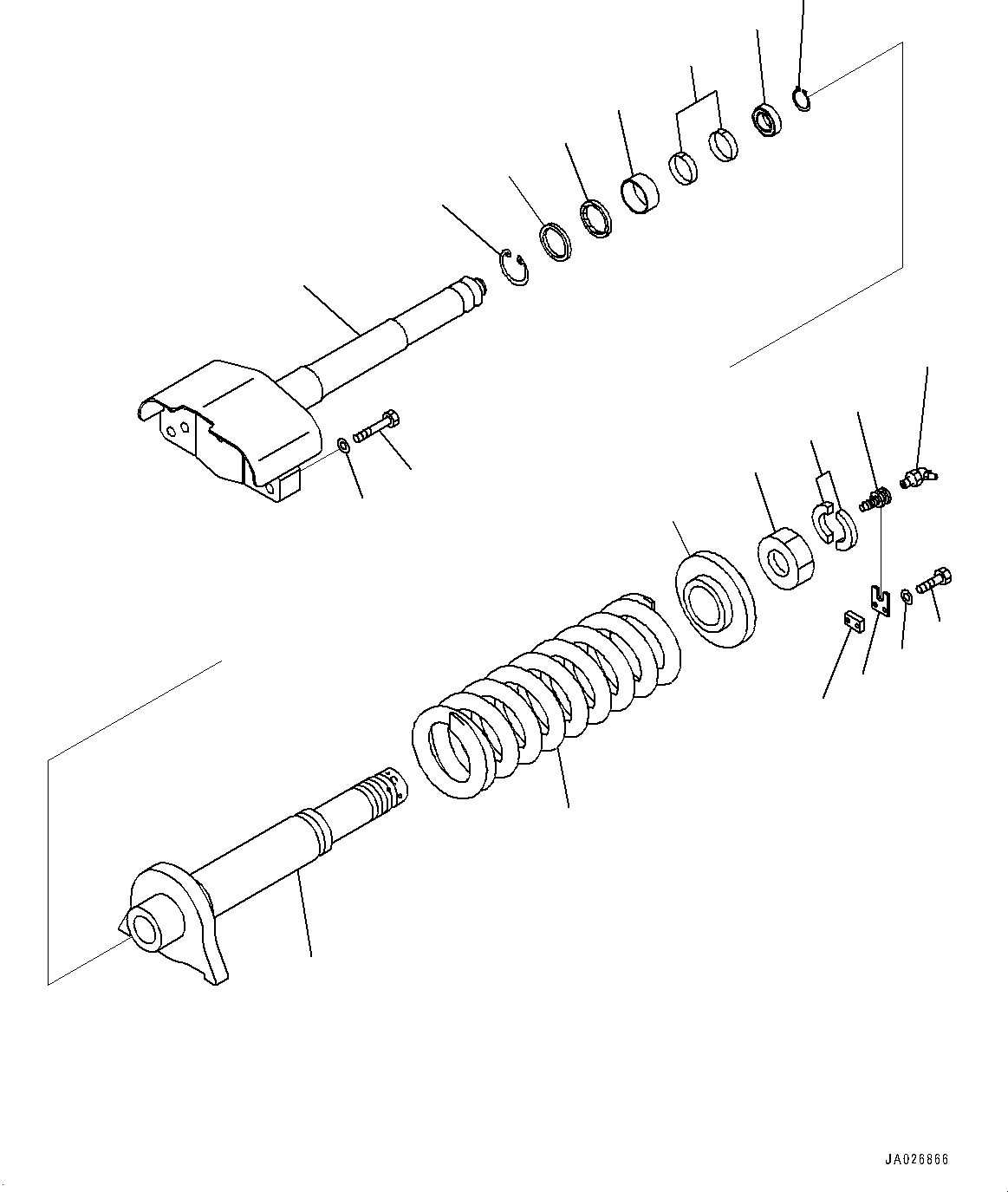 JA026866