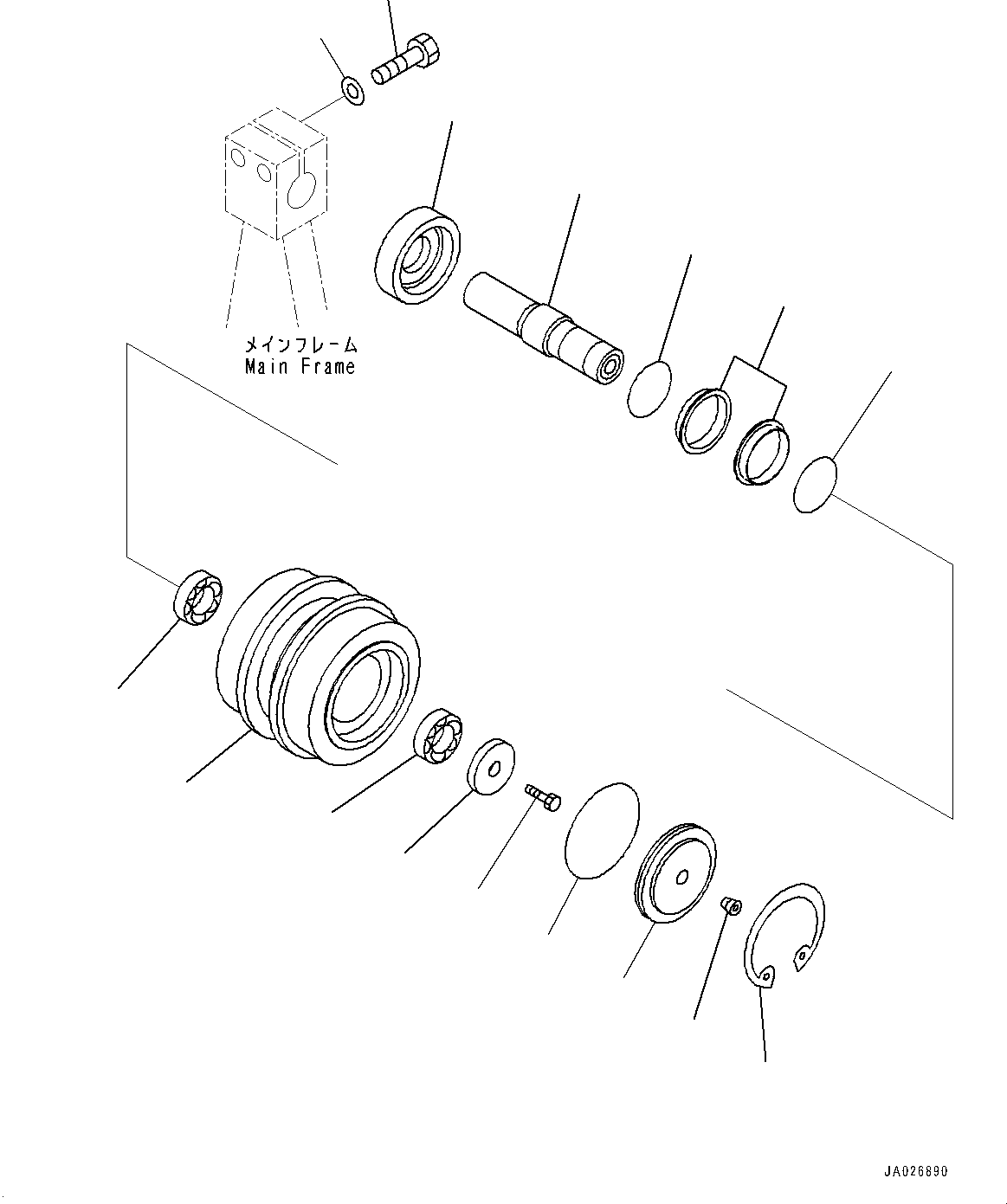 メインフレーム
Main Frame

JA026890