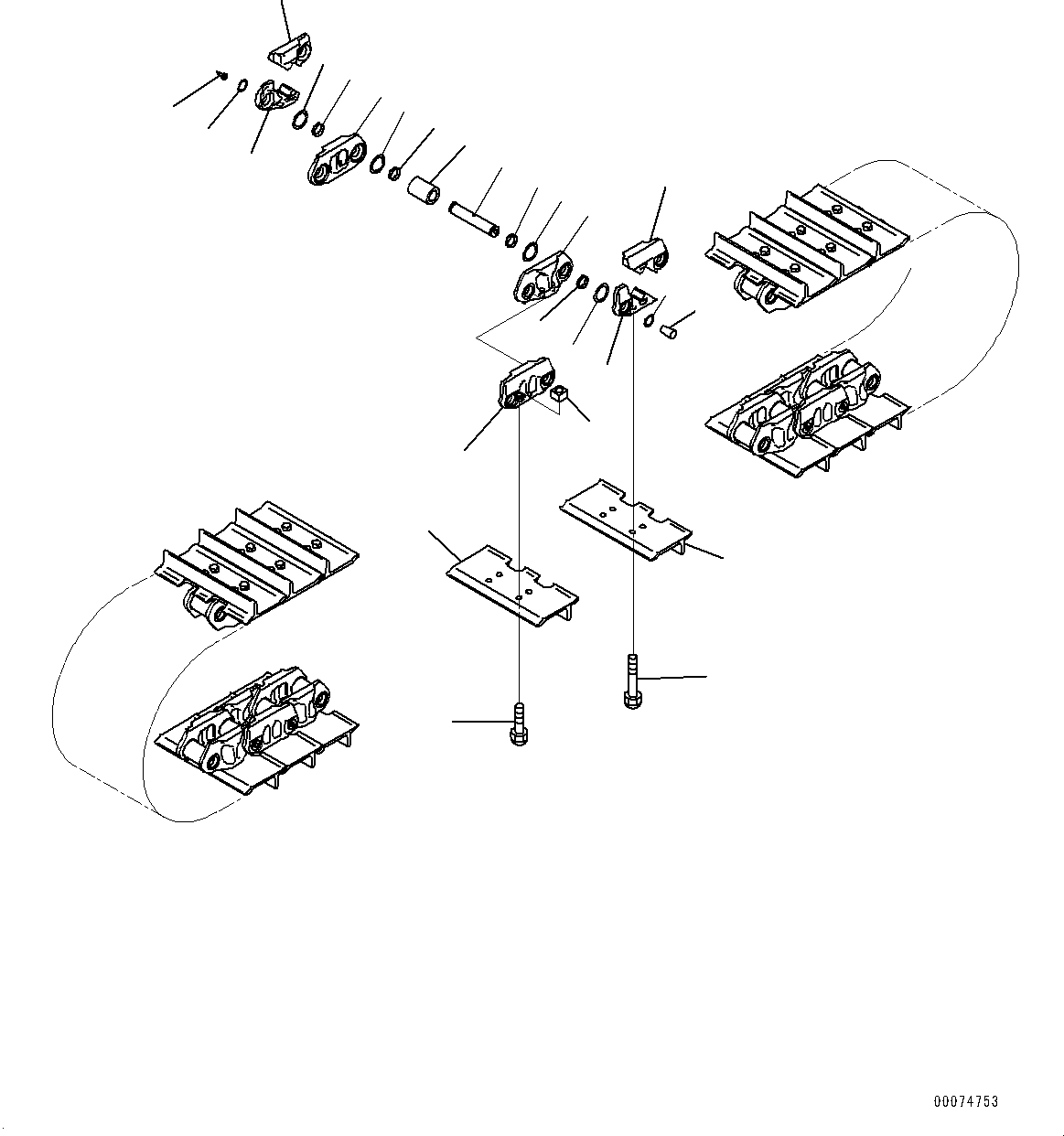 00074753