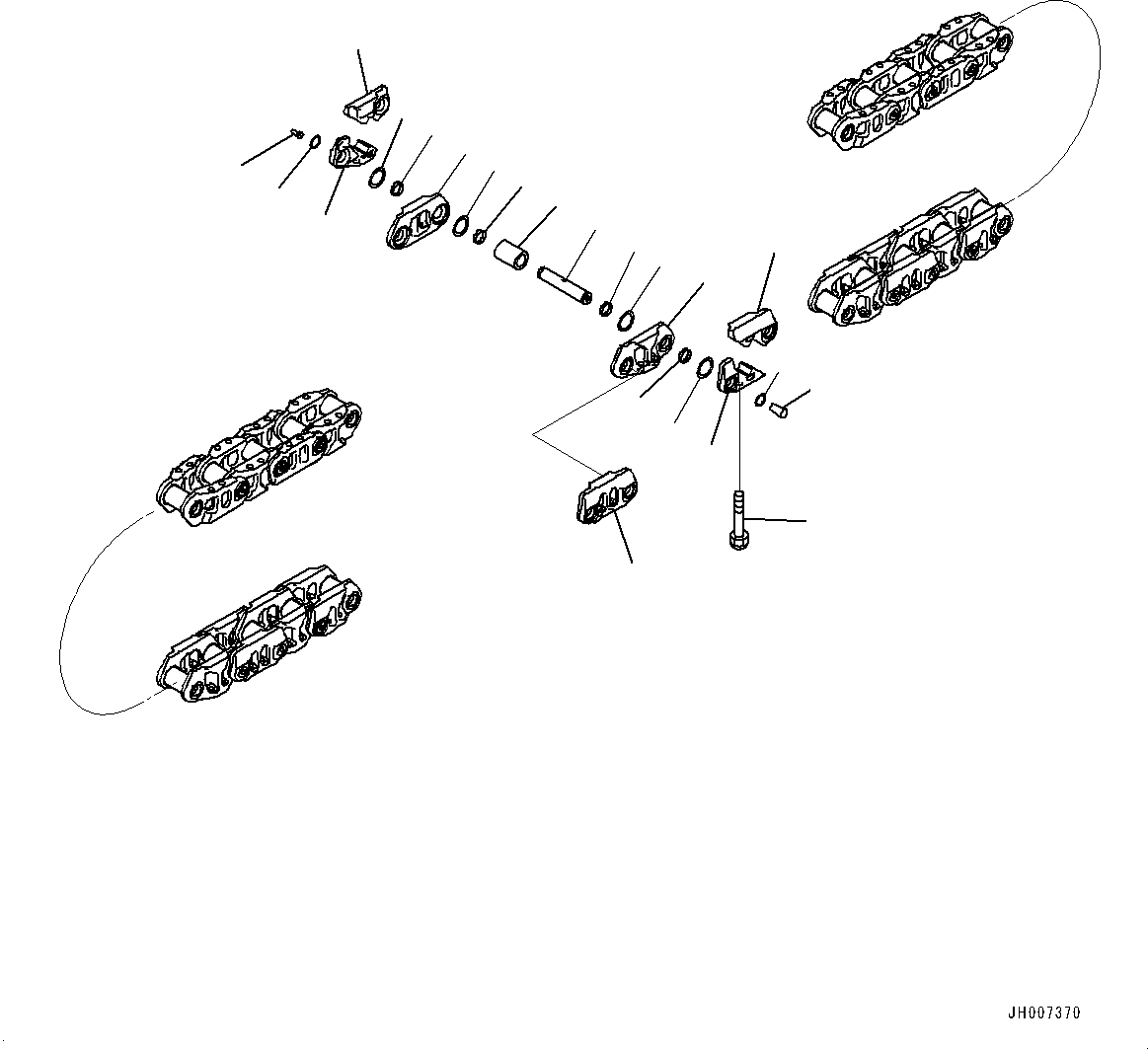 JH007370