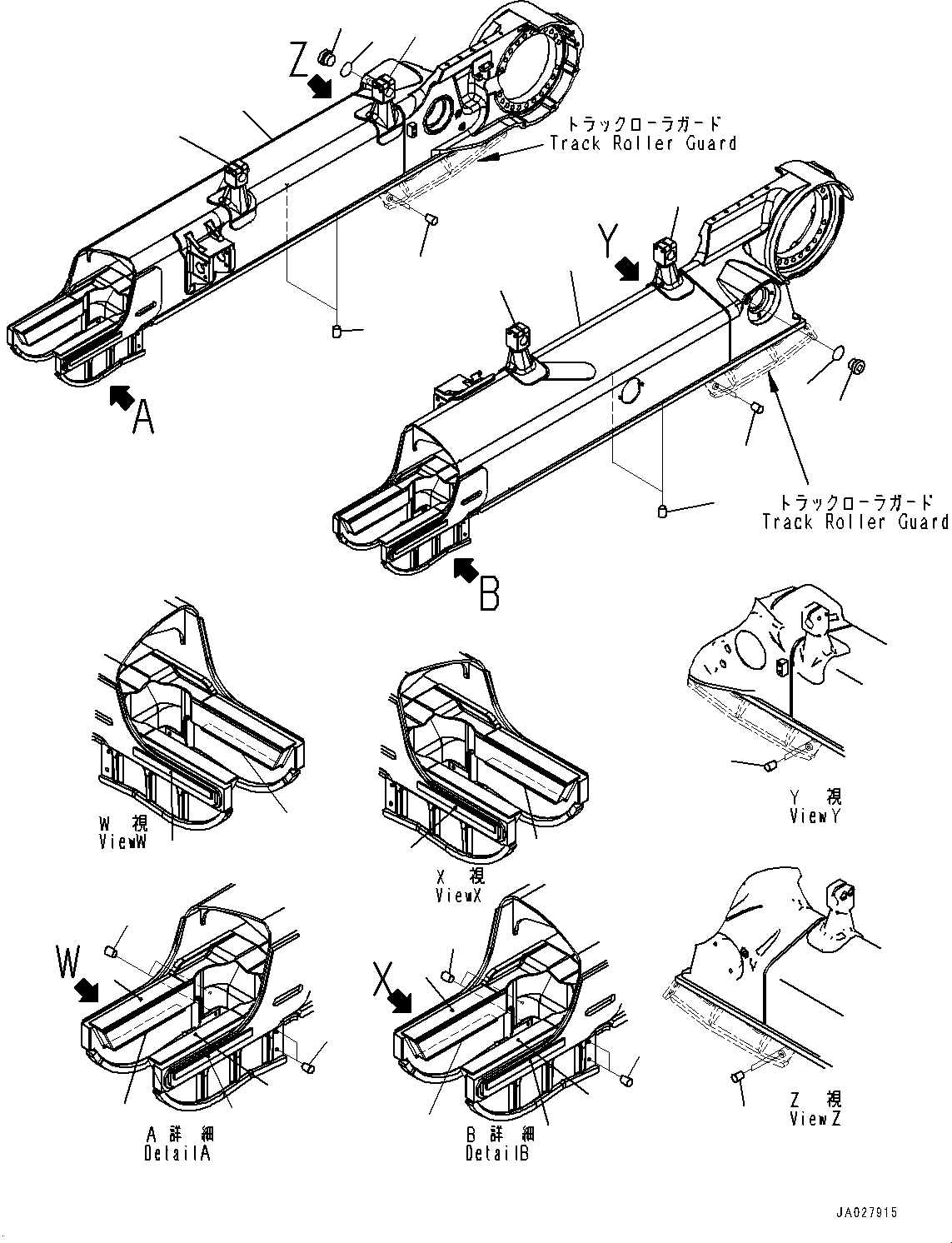 Z

トラックローラガード
Track Roller Guard

Y

A

トラックローラガード
Track Roller Guard

B

W 視
ViewW

X 視
ViewX

Y 視
ViewY

W

X

A 詳 細
DetailA

B 詳 細
DetailB

Z 視
ViewZ

JA027915