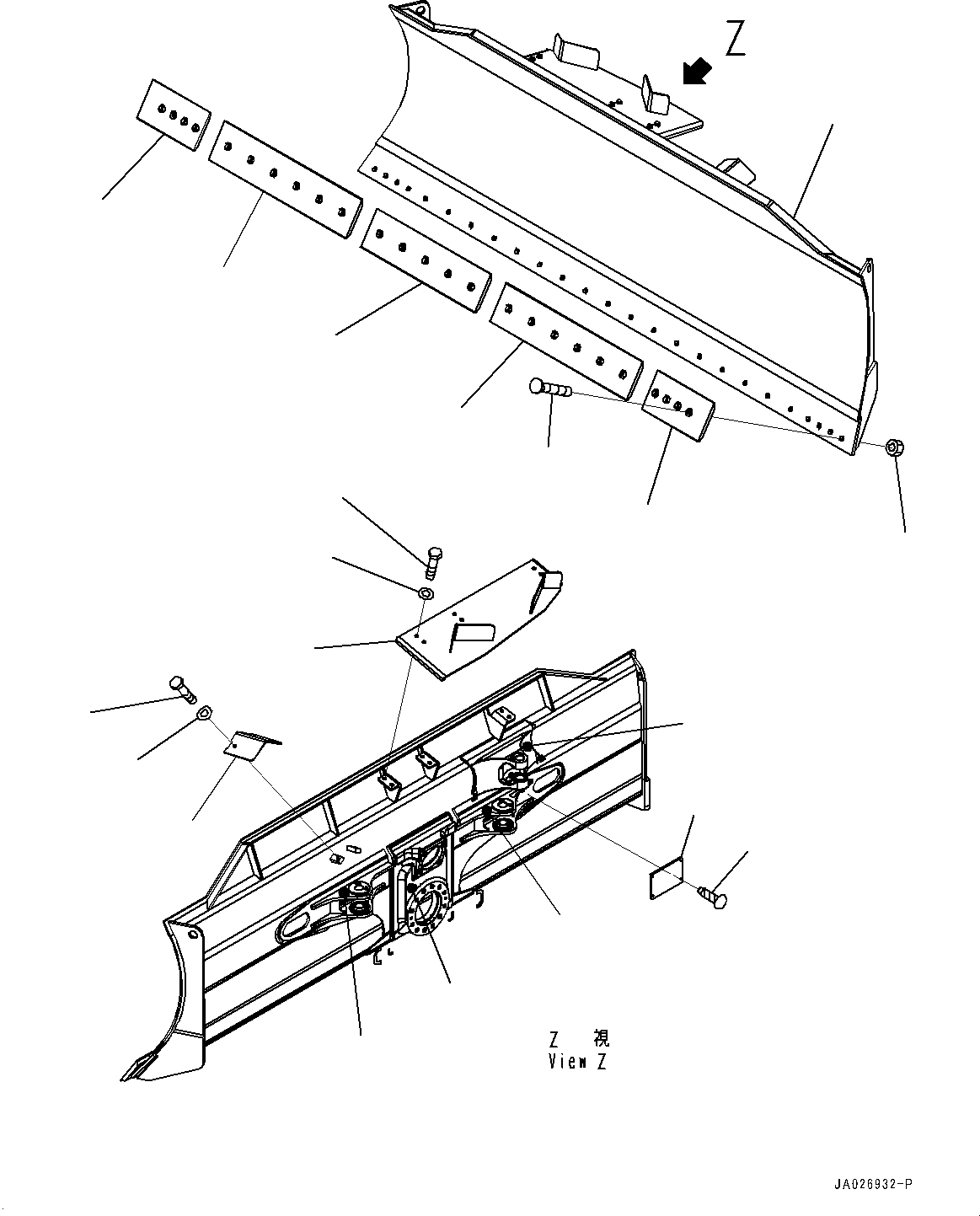 Z

Z 視
View Z

JA026932-P