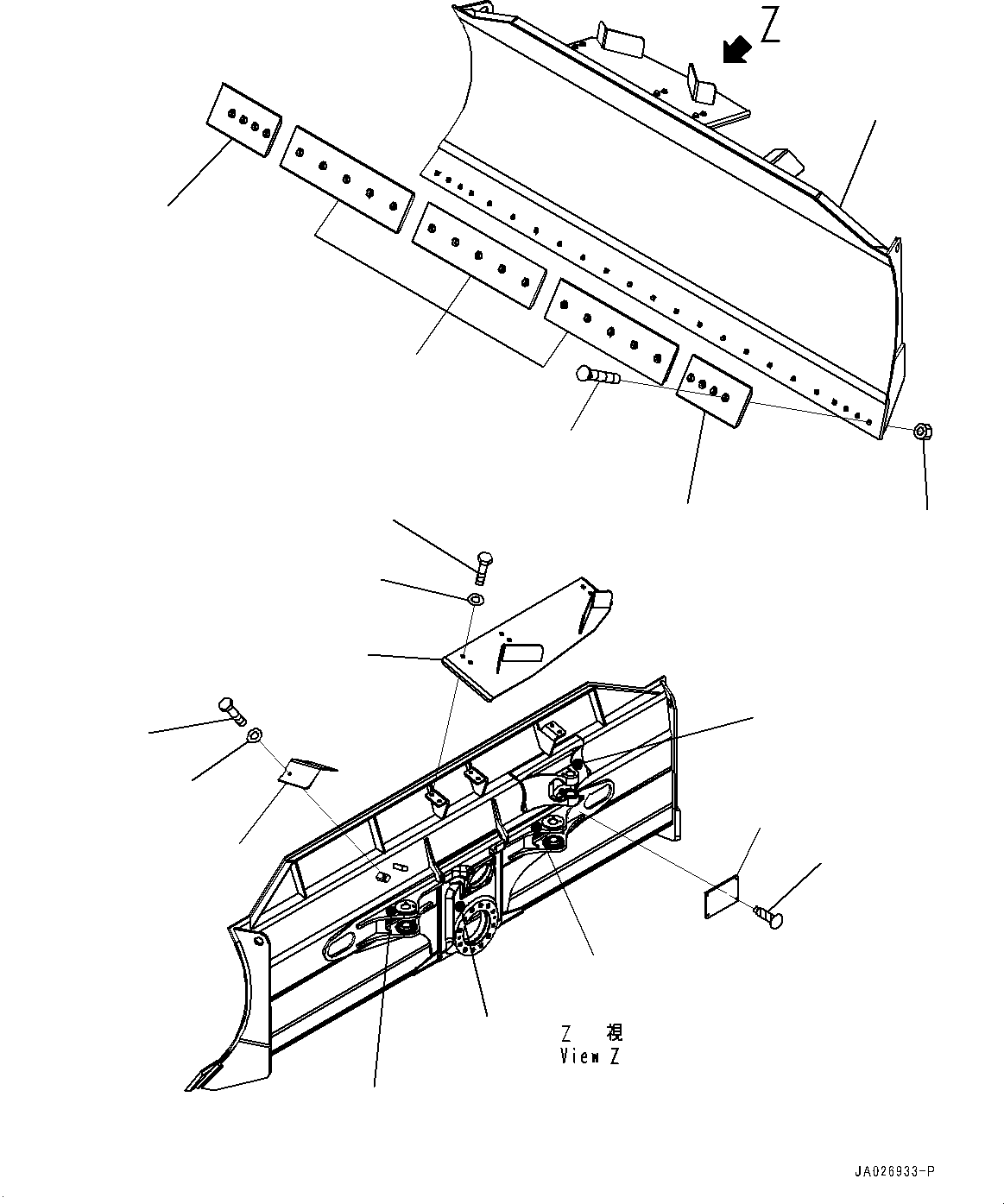 Z

Z 視
View Z

JA026933-P