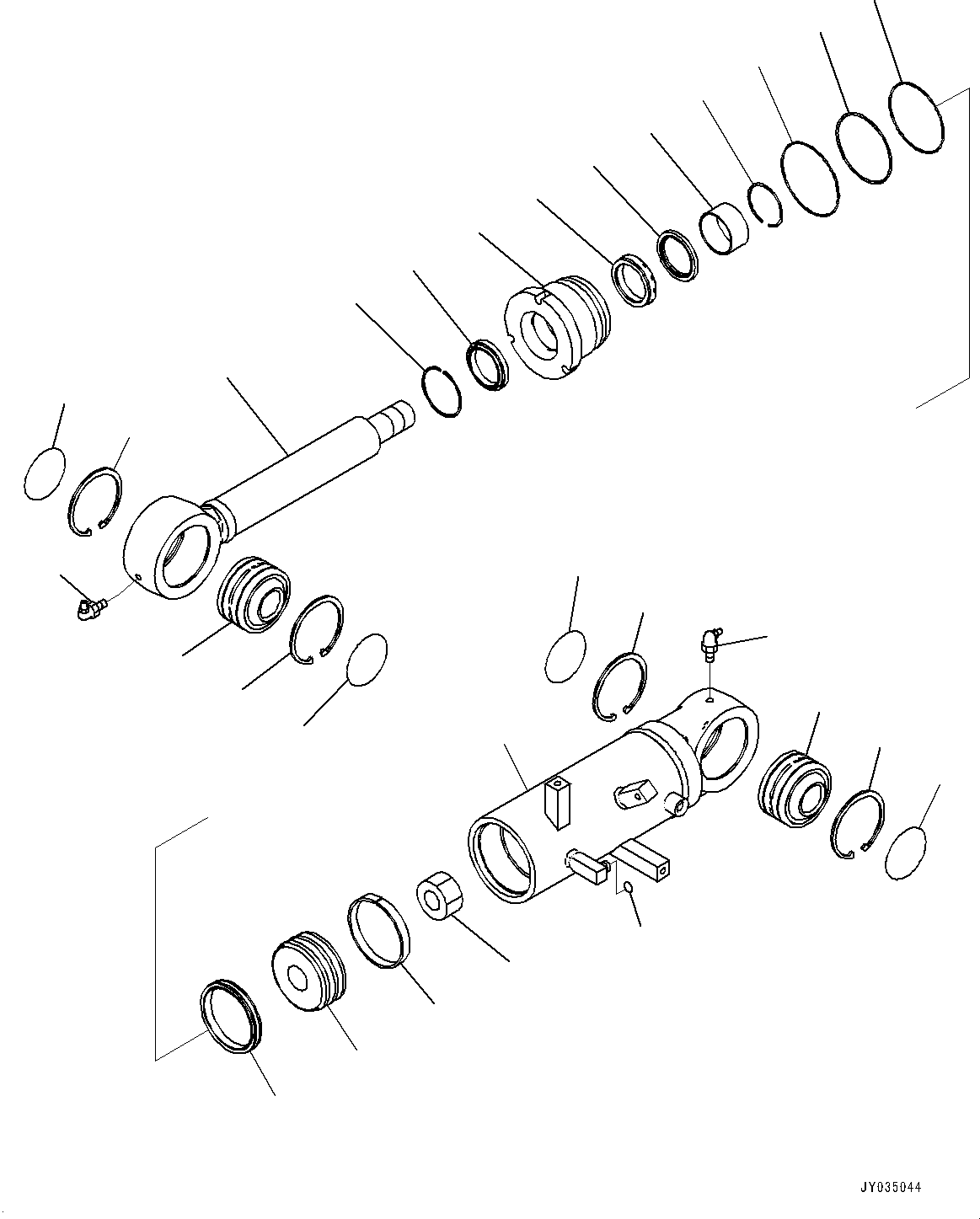 JY035044