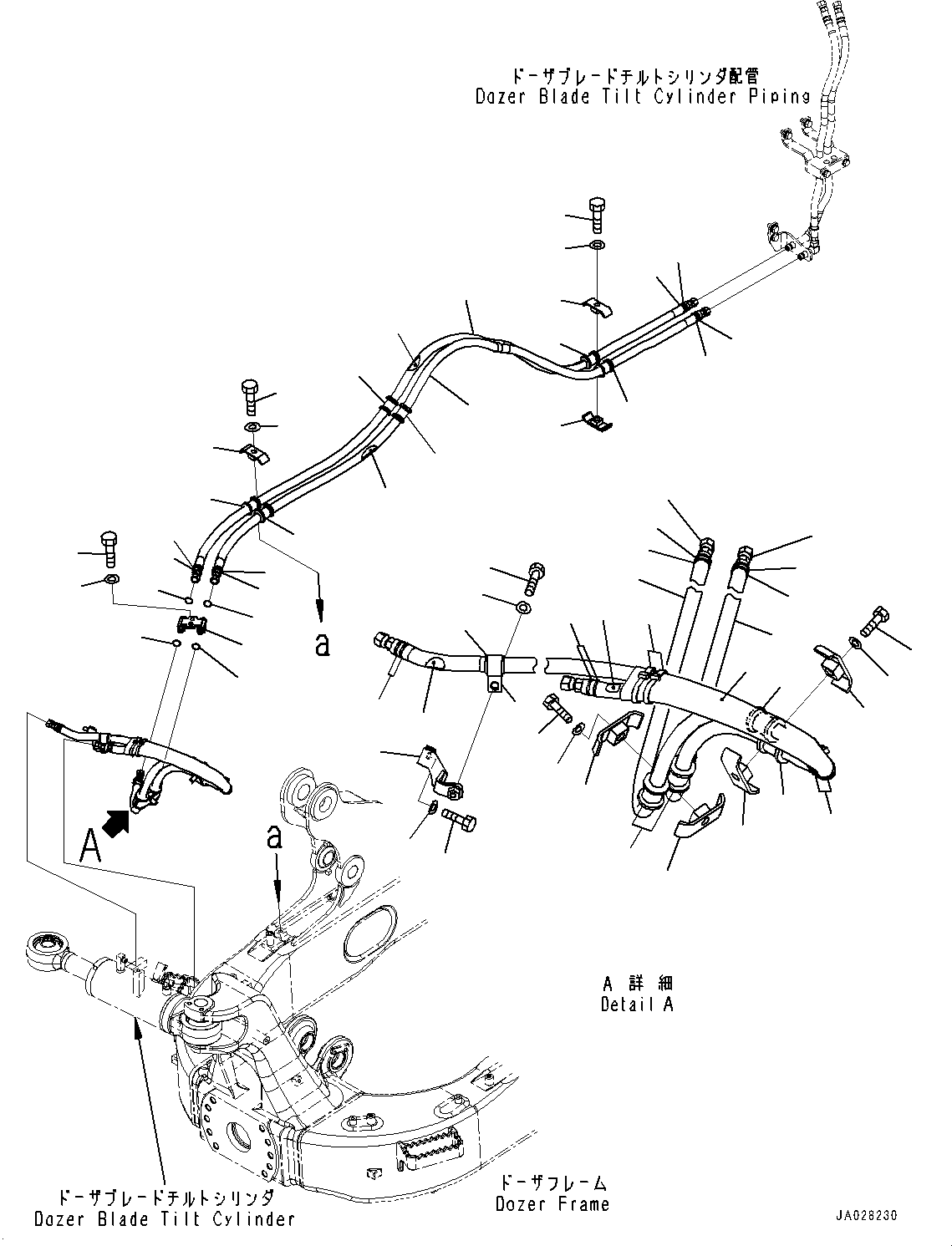 ドーザブレードチルトシリンダ配管
Dozer Blade Tilt Cylinder Piping

a

A

a

A 詳細
Detail A

ドーザブレードチルトシリンダ
Dozer Blade Tilt Cylinder

ドーザフレーム
Dozer Frame

JA028230