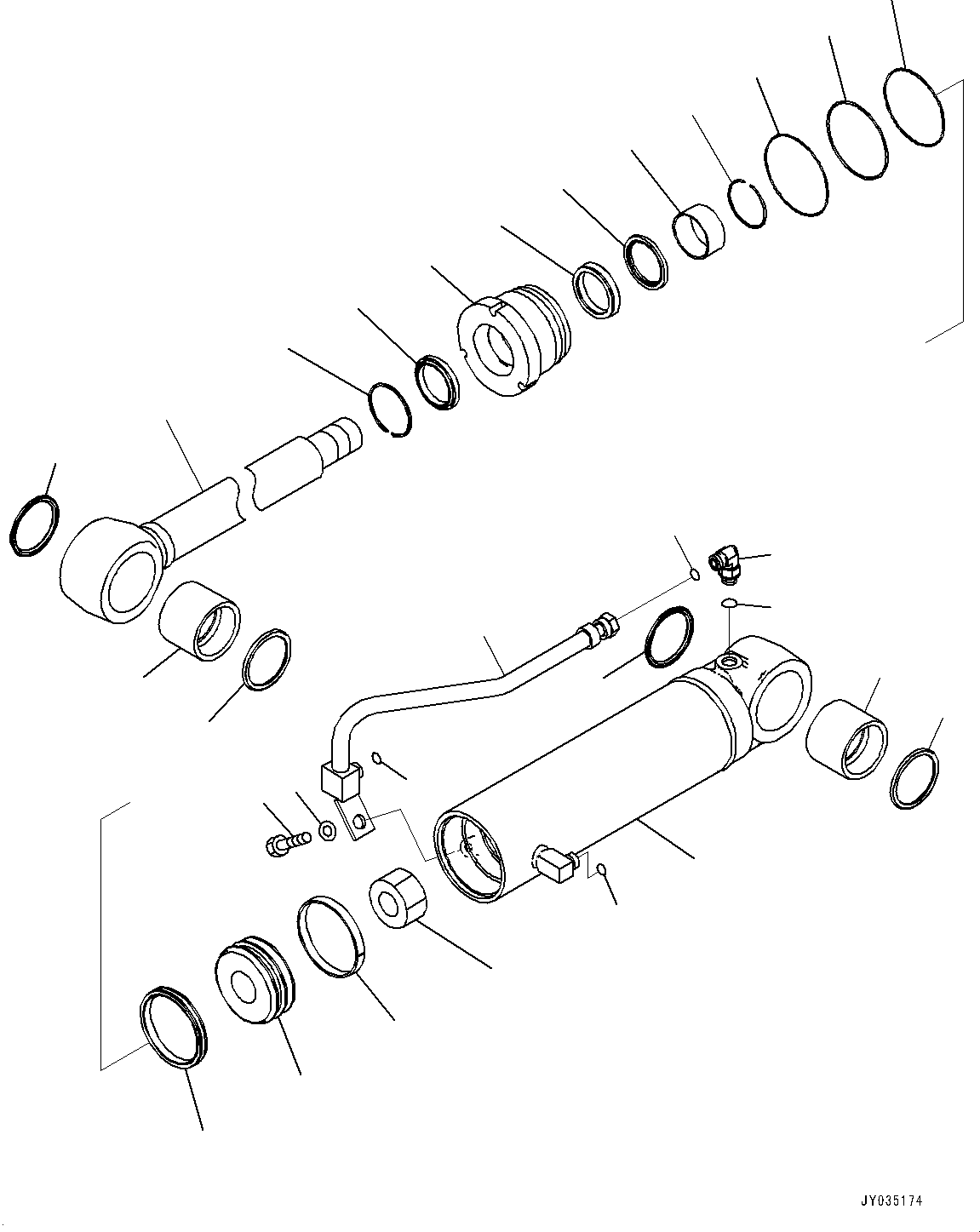 JY035174