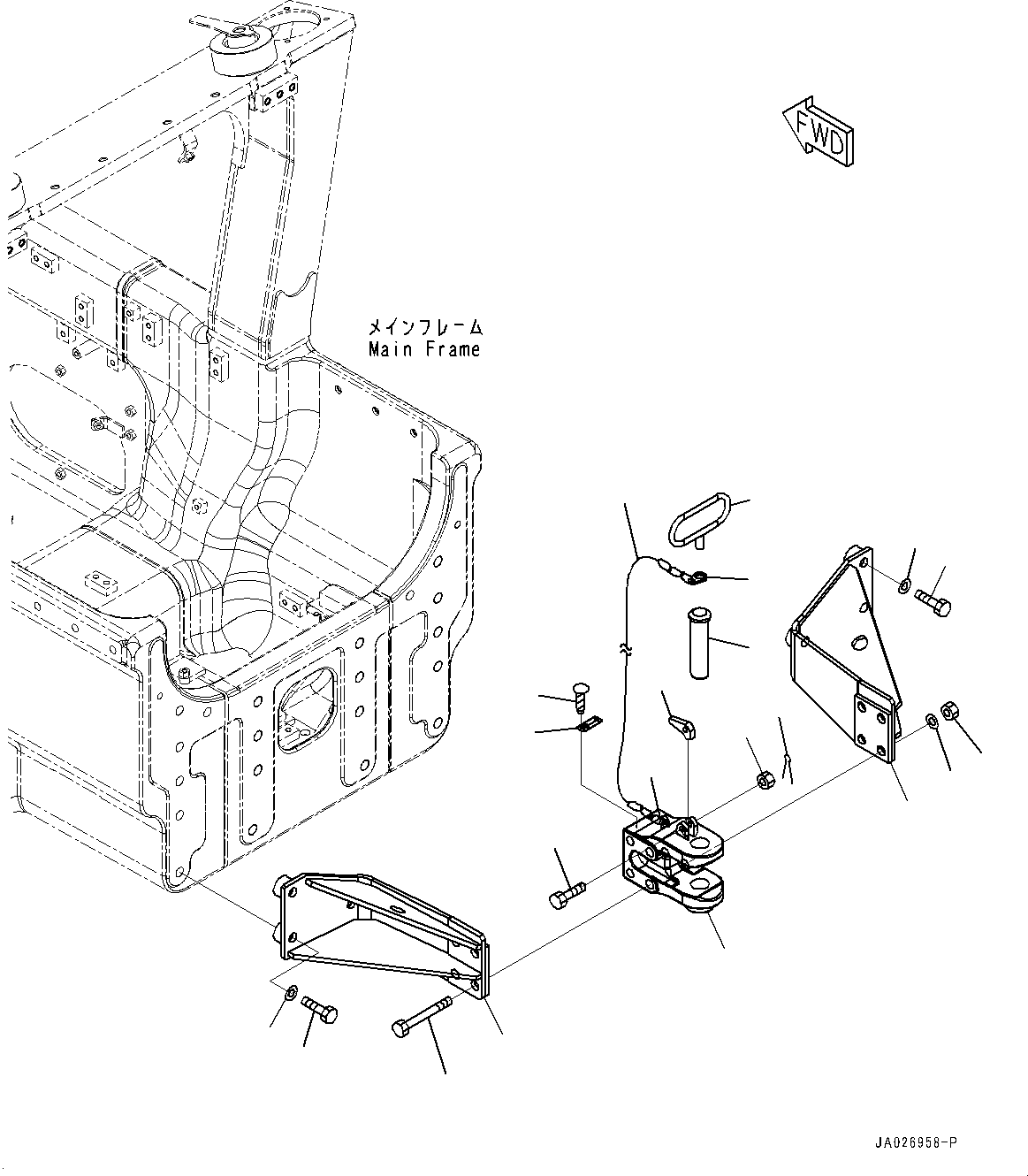 FWD

メインフレーム
Main Frame

JA026958-P