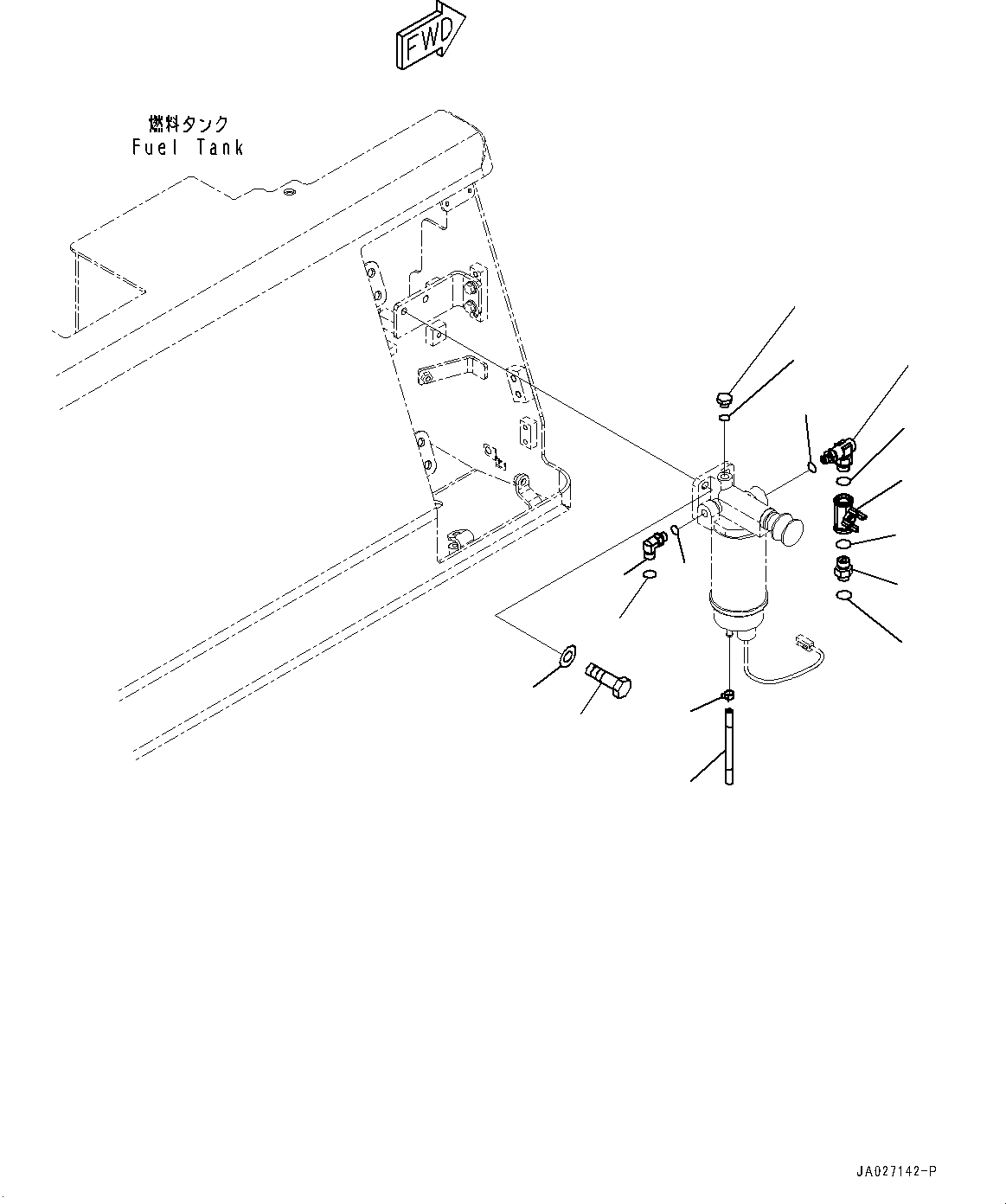 FWD

燃料タンク
Fuel Tank

JA027142-P