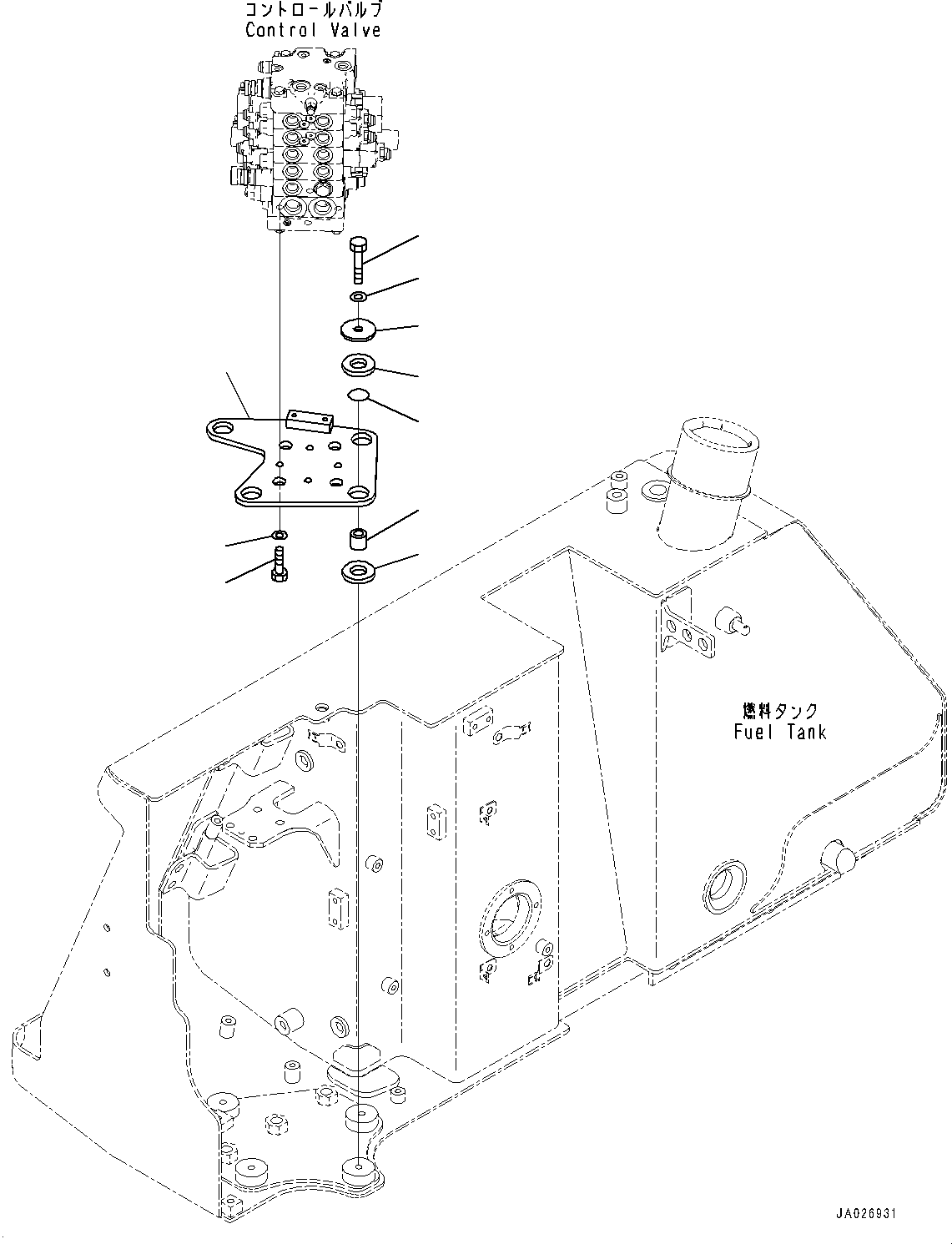 コントロールバルブ
Control Valve

燃料タンク
Fuel Tank

JA026931