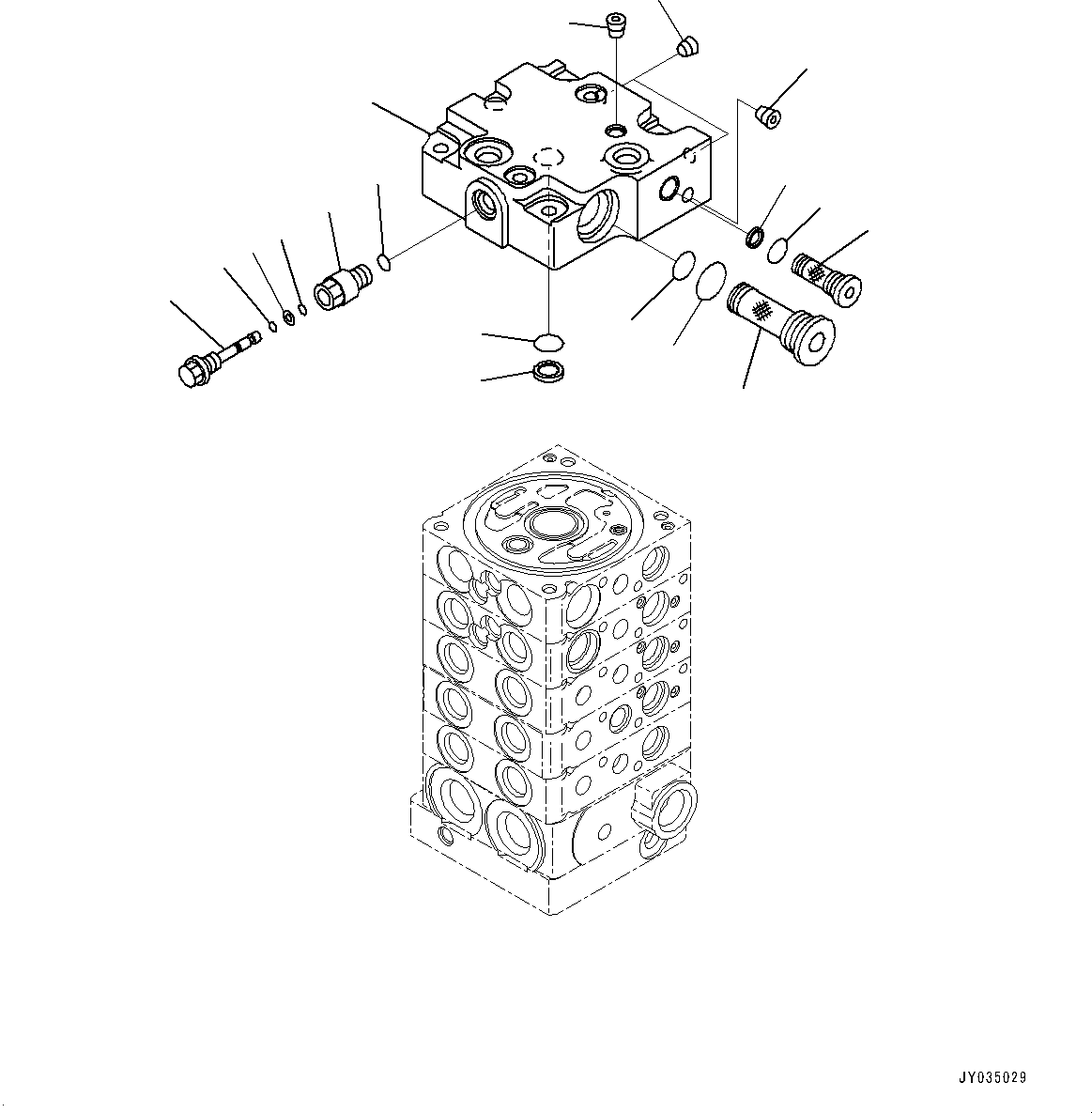 JY035029