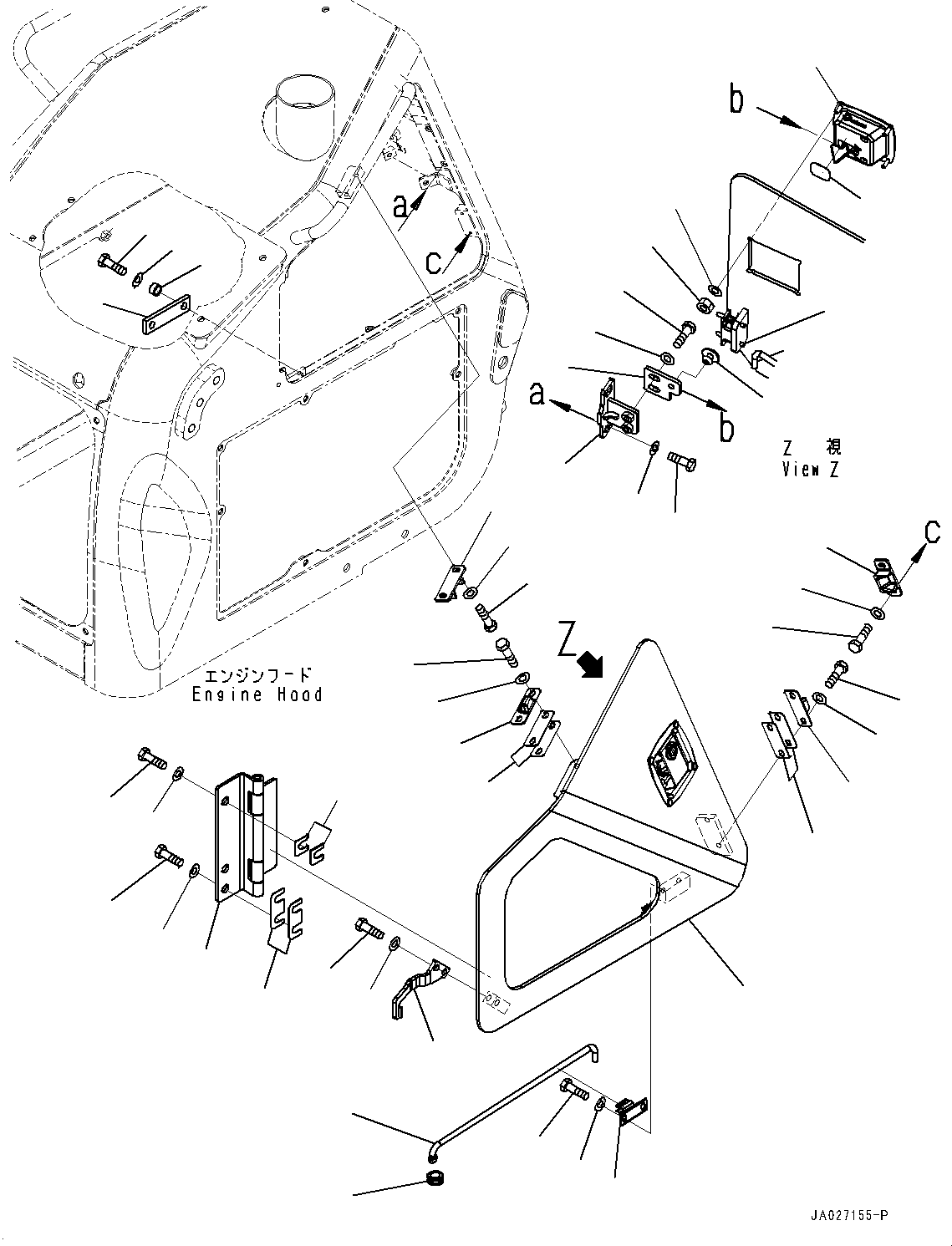 b

a

c

a

b

Z 視
View Z

c

Z

エンジンフード
Engine Hood

JA027155-P