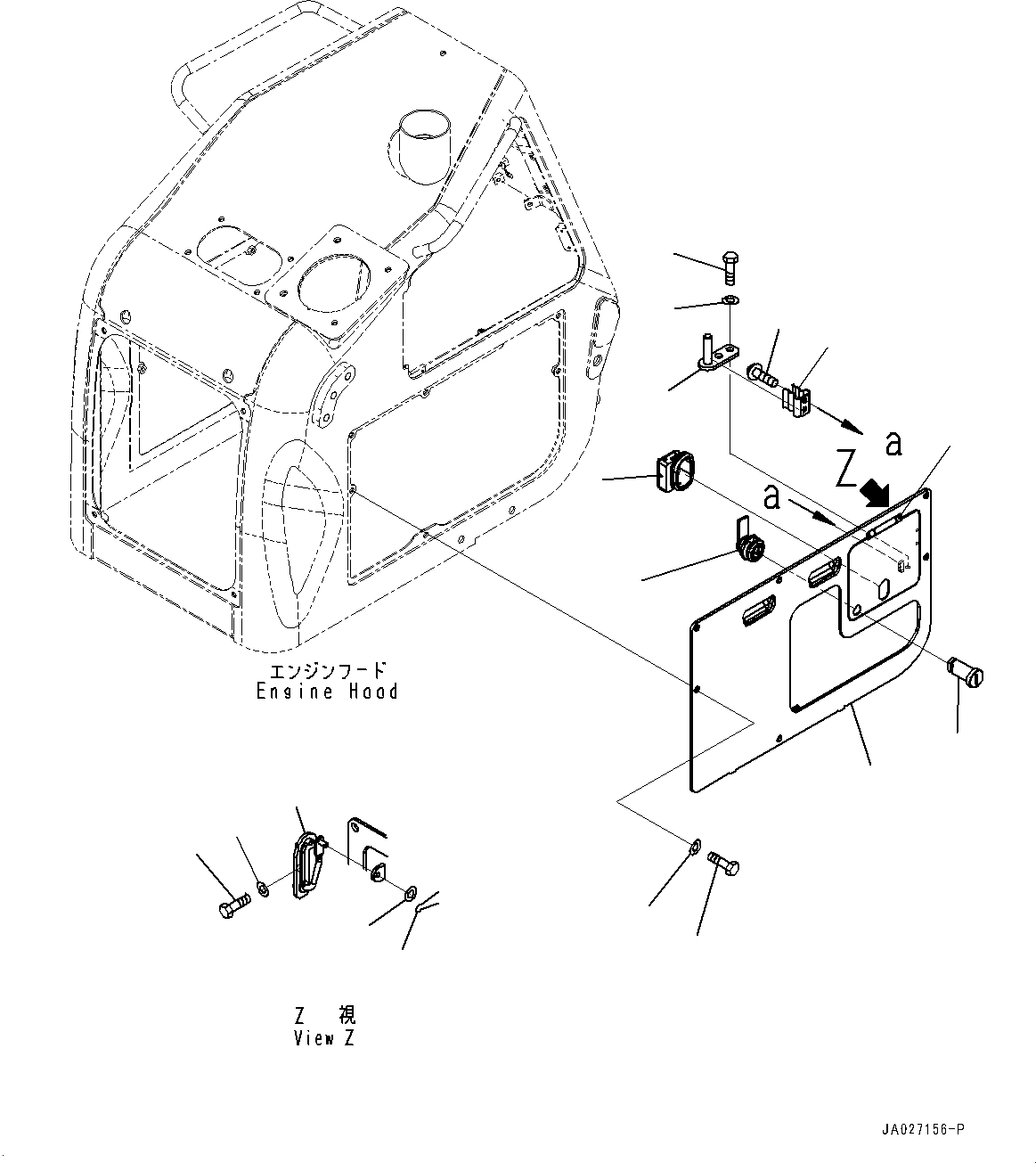 a
Z
a

エンジンフード
Engine Hood

Z 視
View Z

JA027156-P