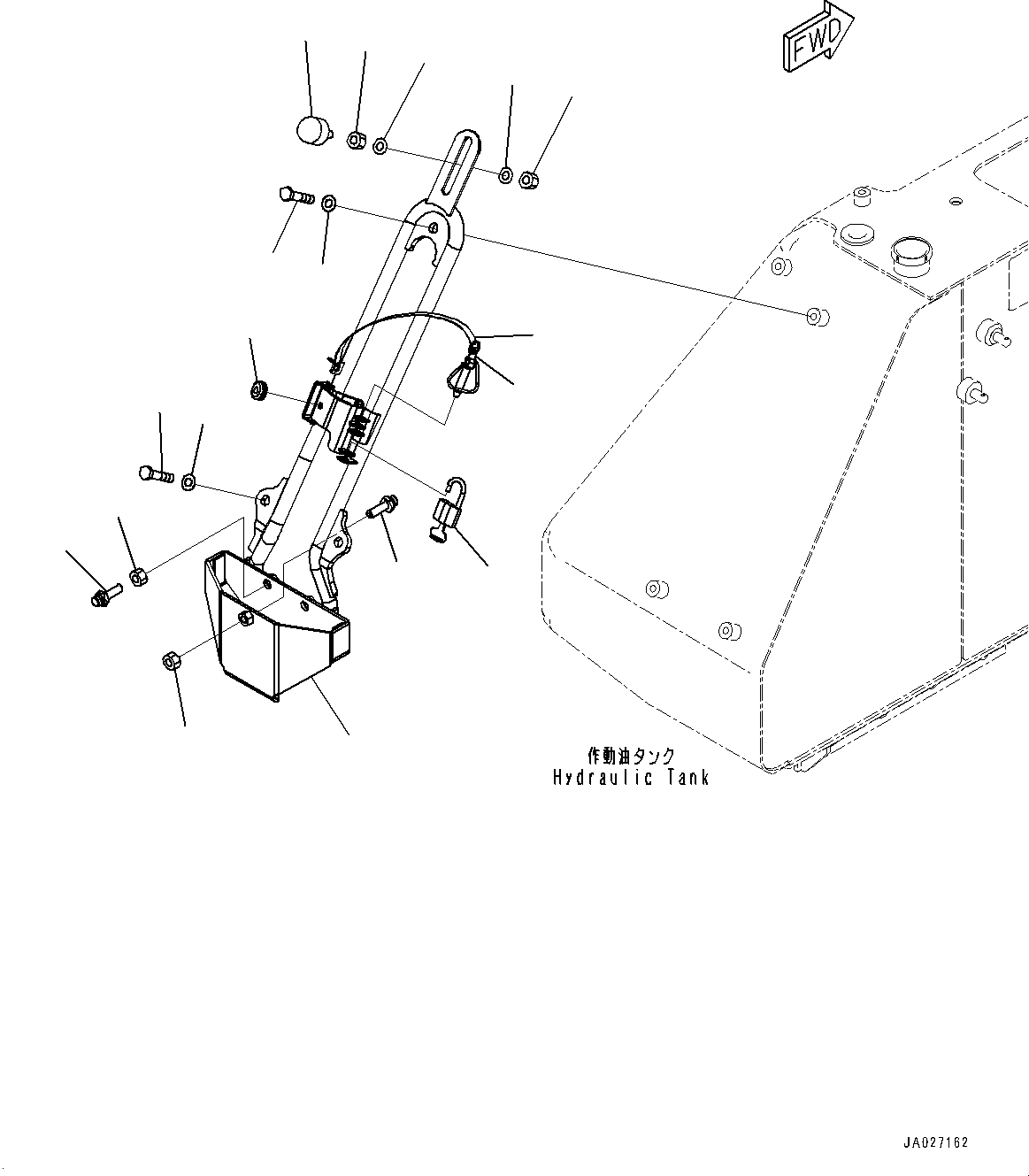 FWD

作動油タンク
Hydraulic Tank

JA027162