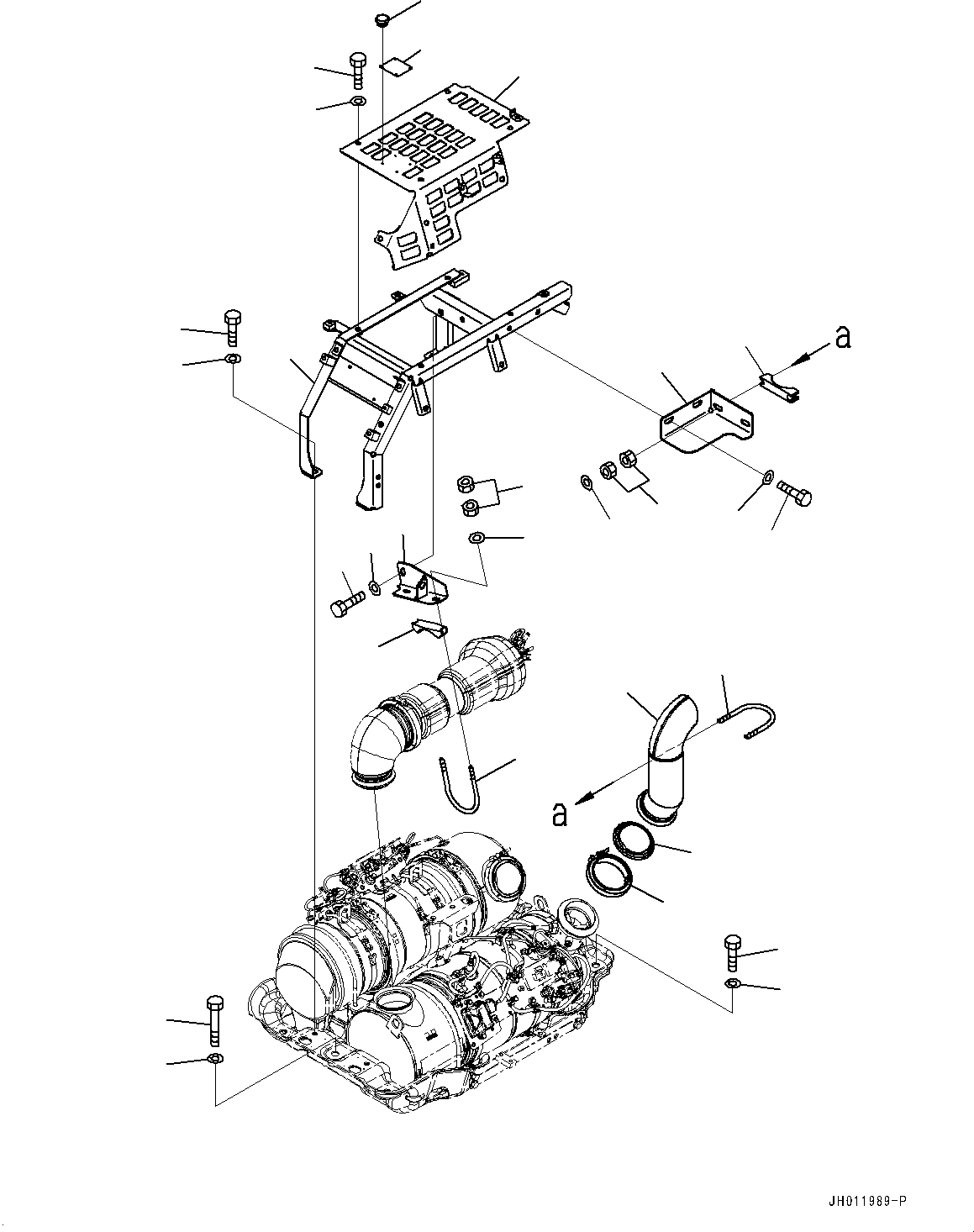 a

a

JH011989-P