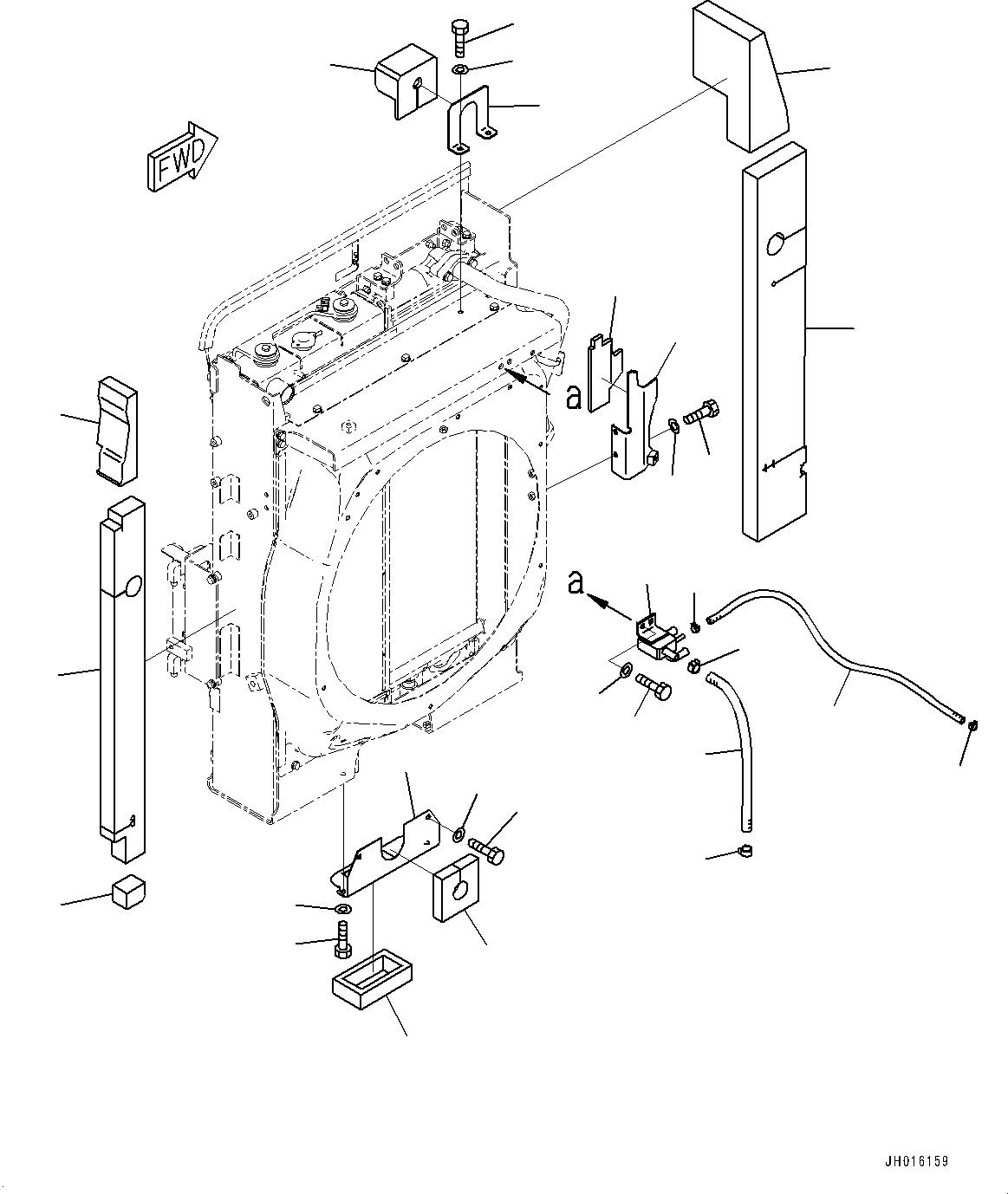 FWD

a

a

JH016159