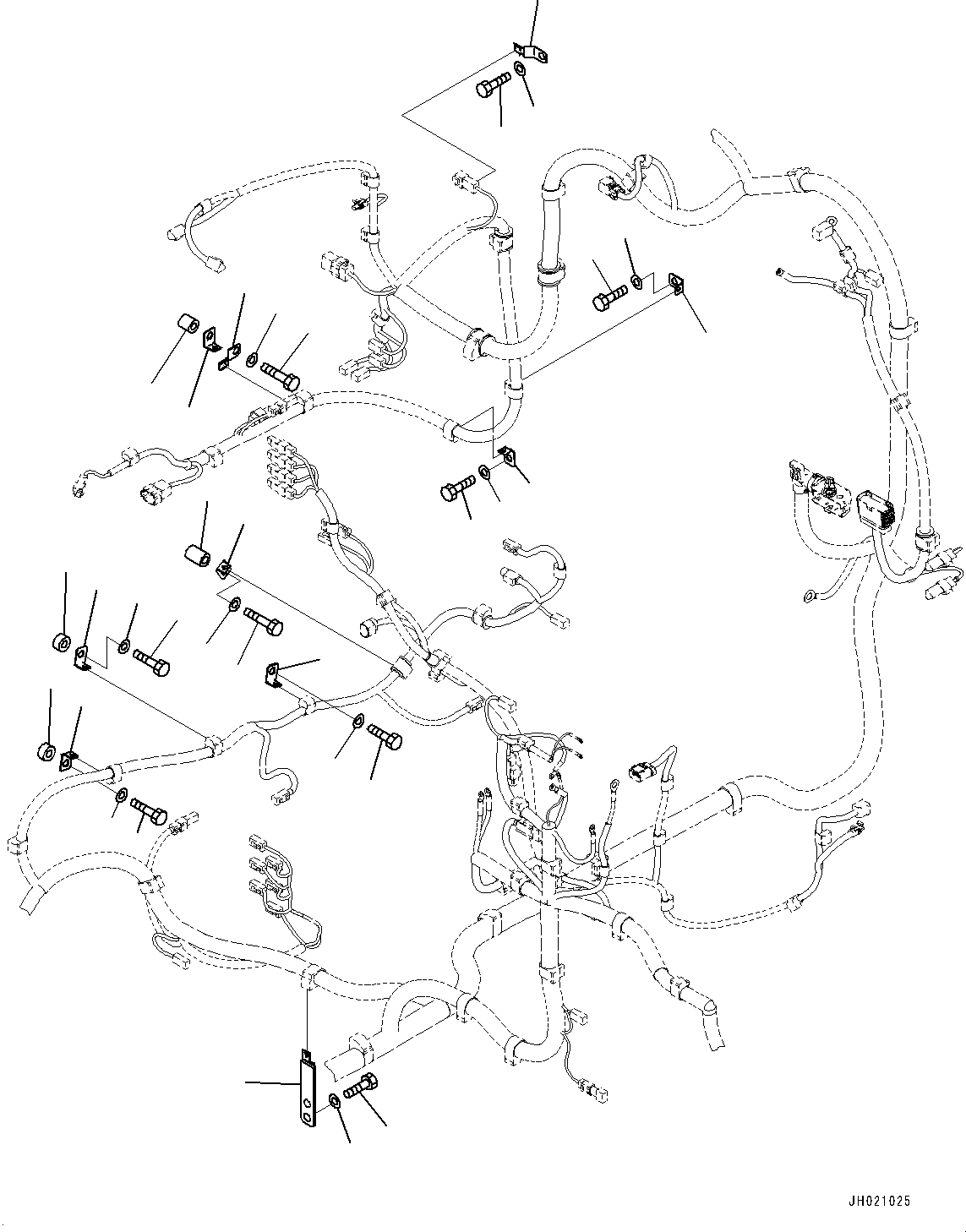 JH021025