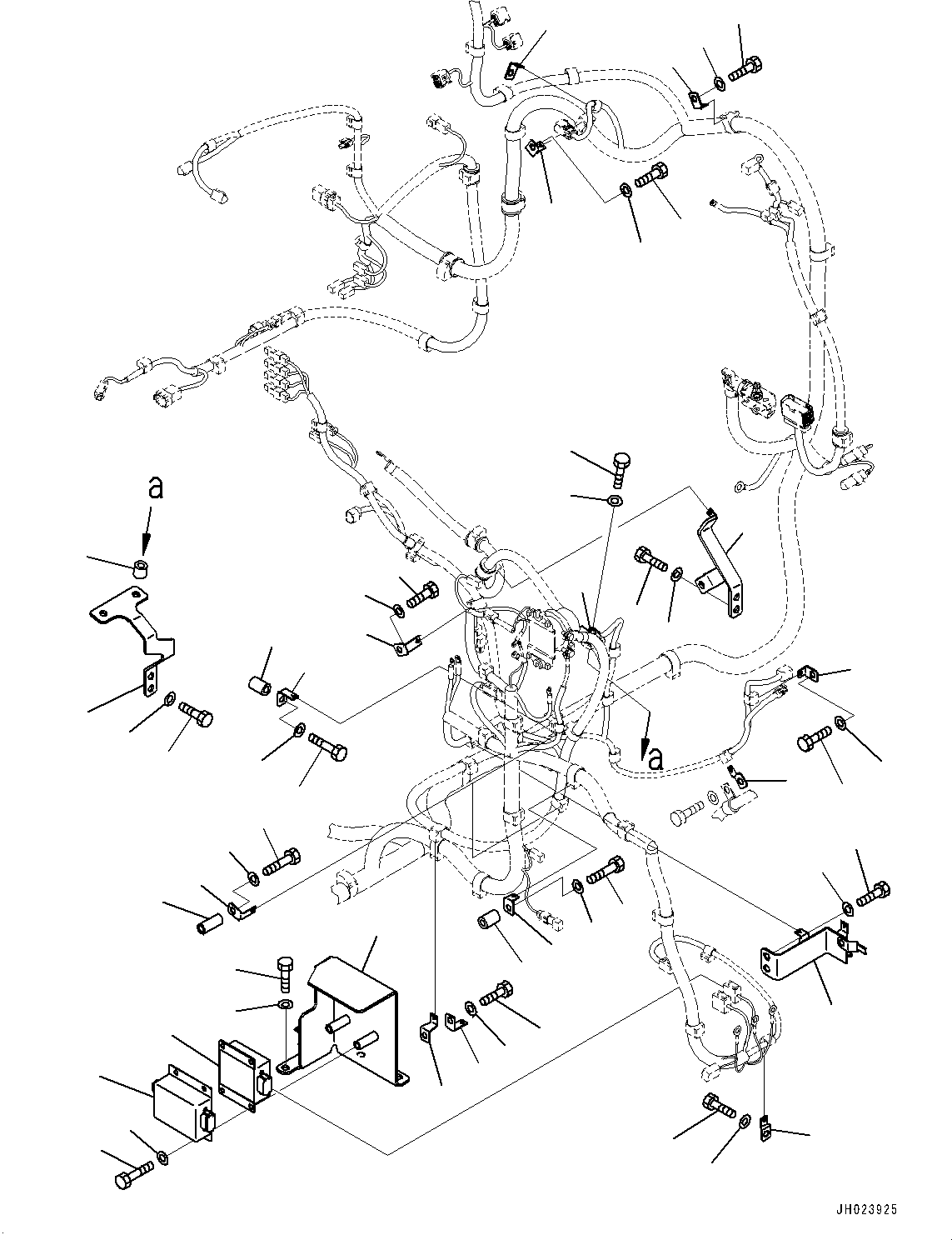 a

a

JH023925