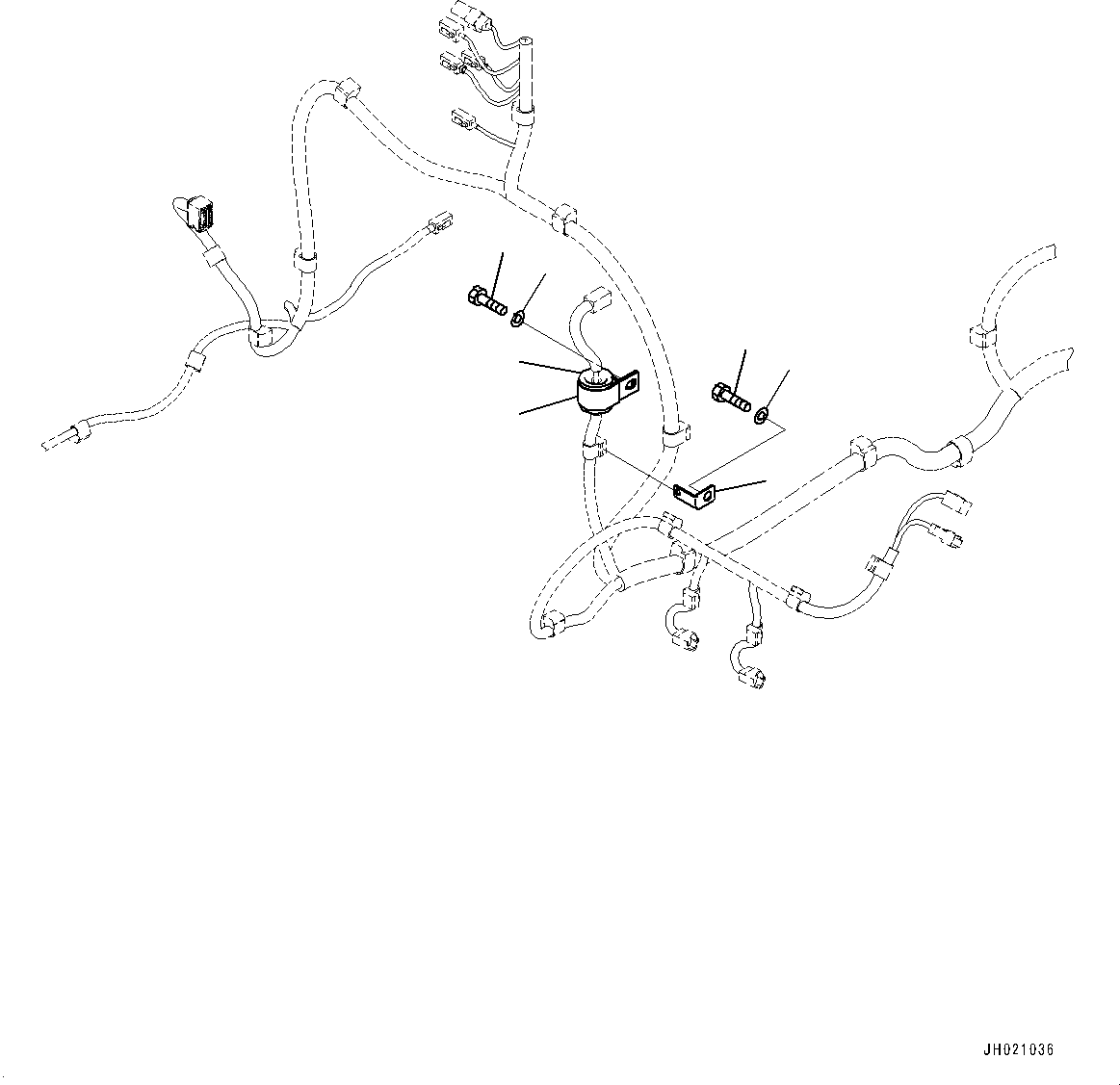 JH021036