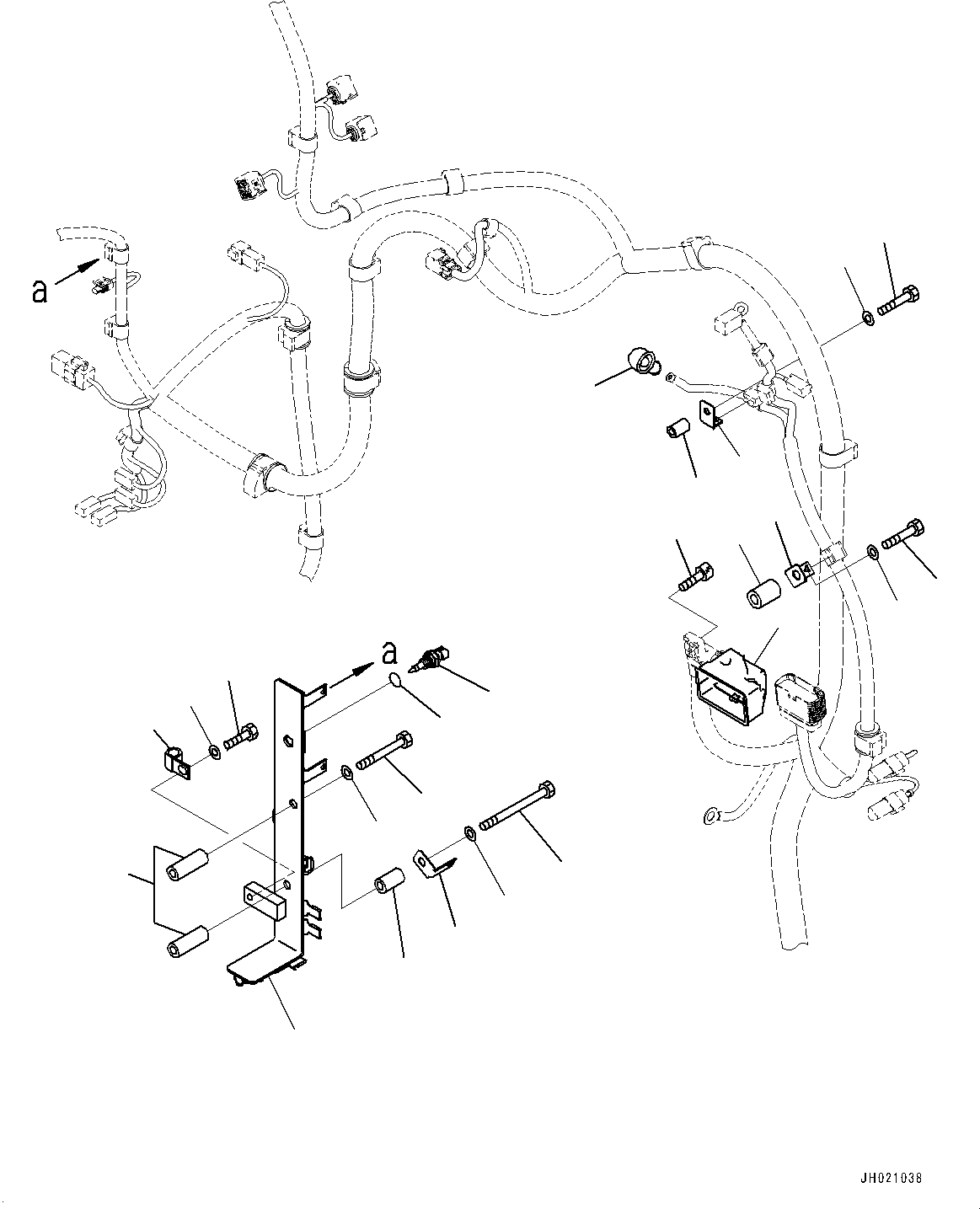 a

a

JH021038