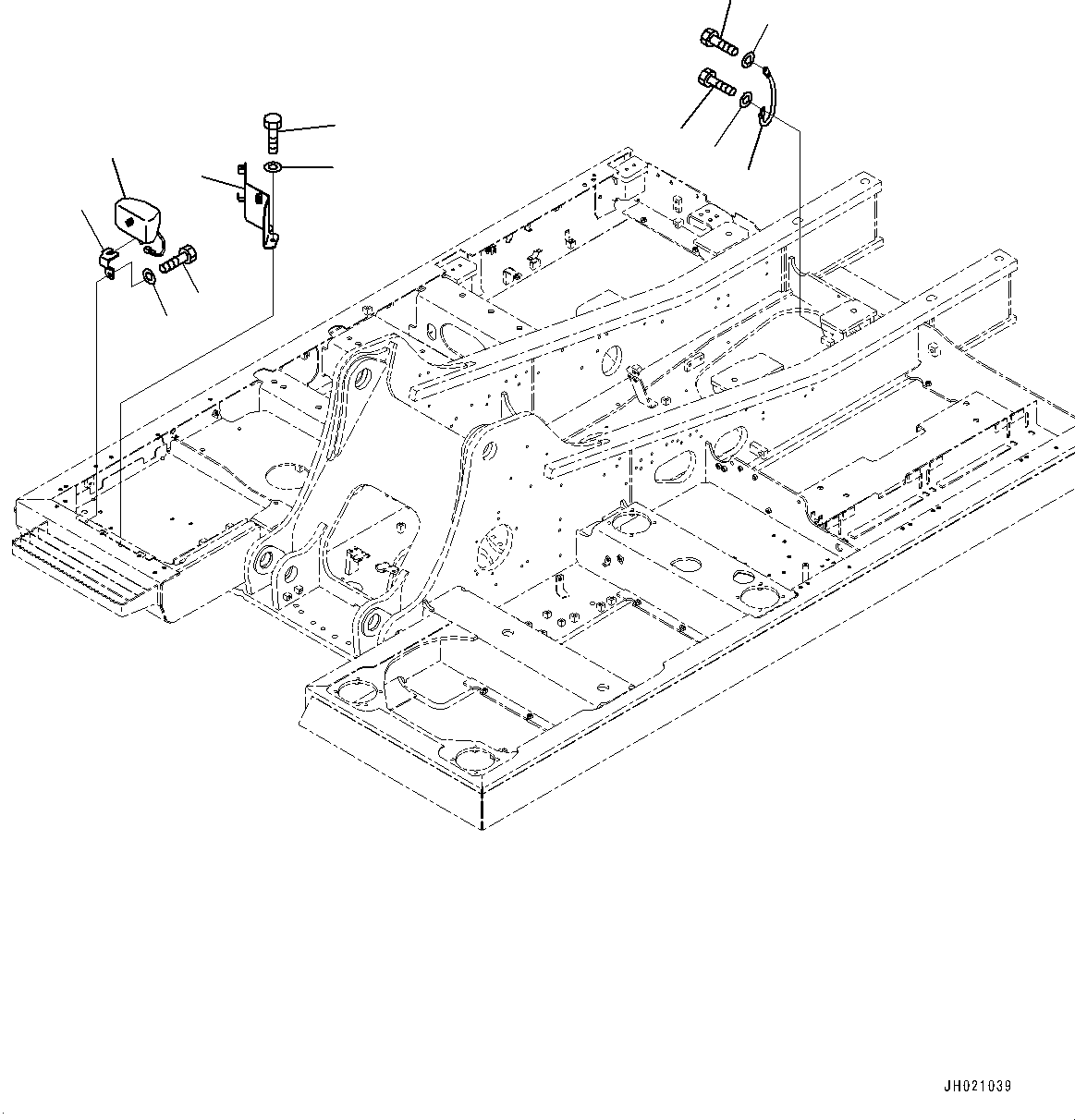 JH021039