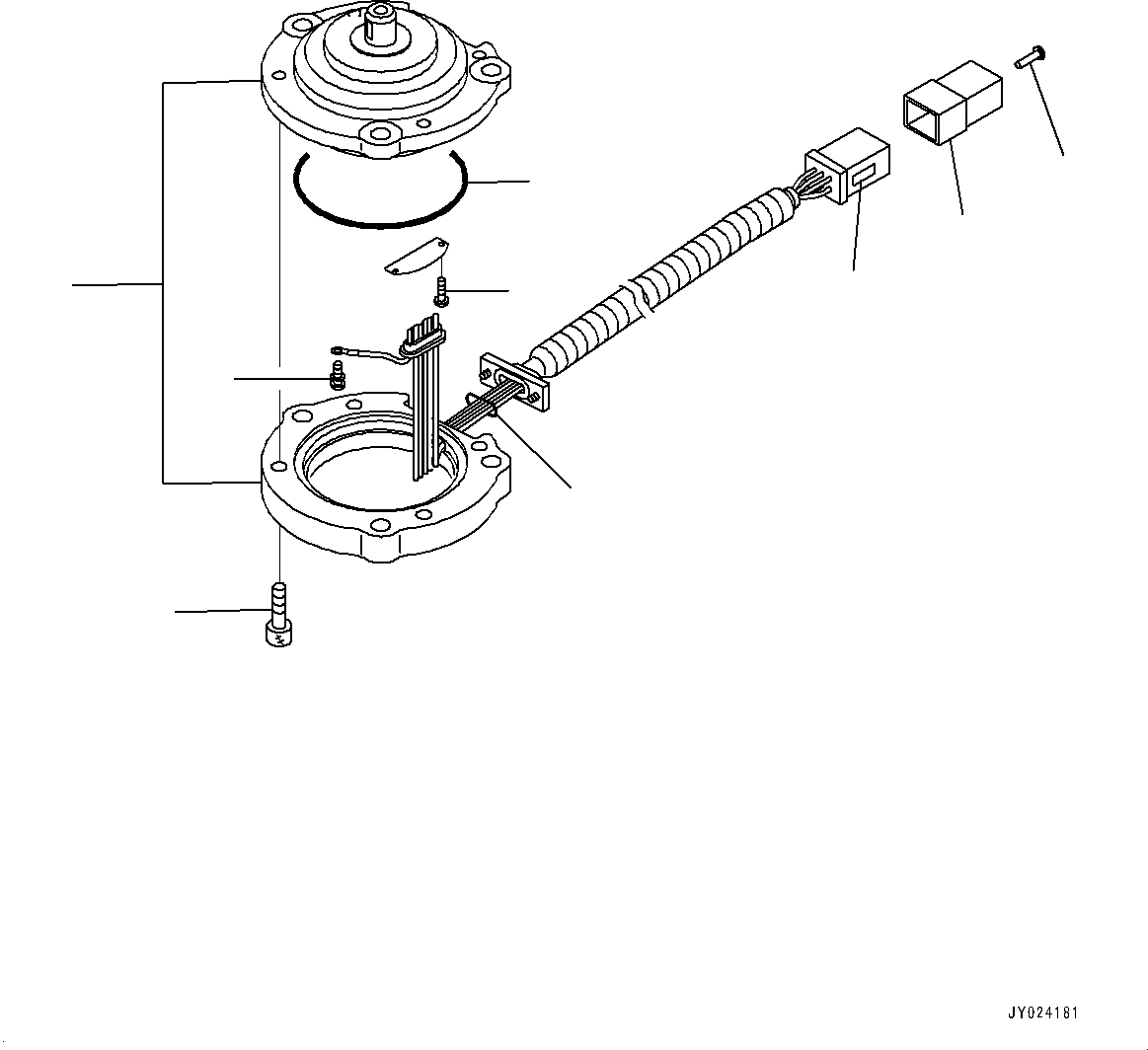 JY024181