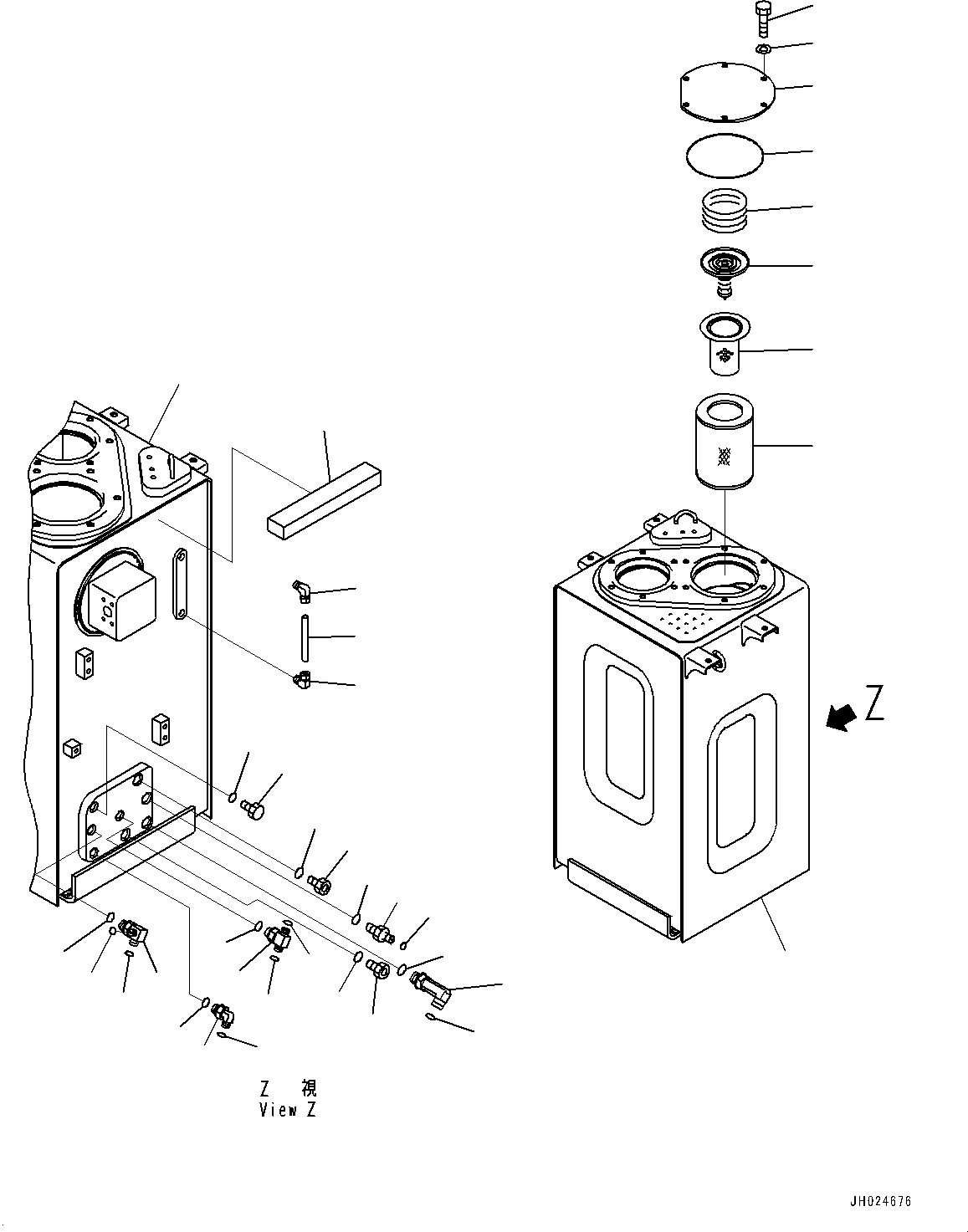 Z

Z 視
View Z

JH024676