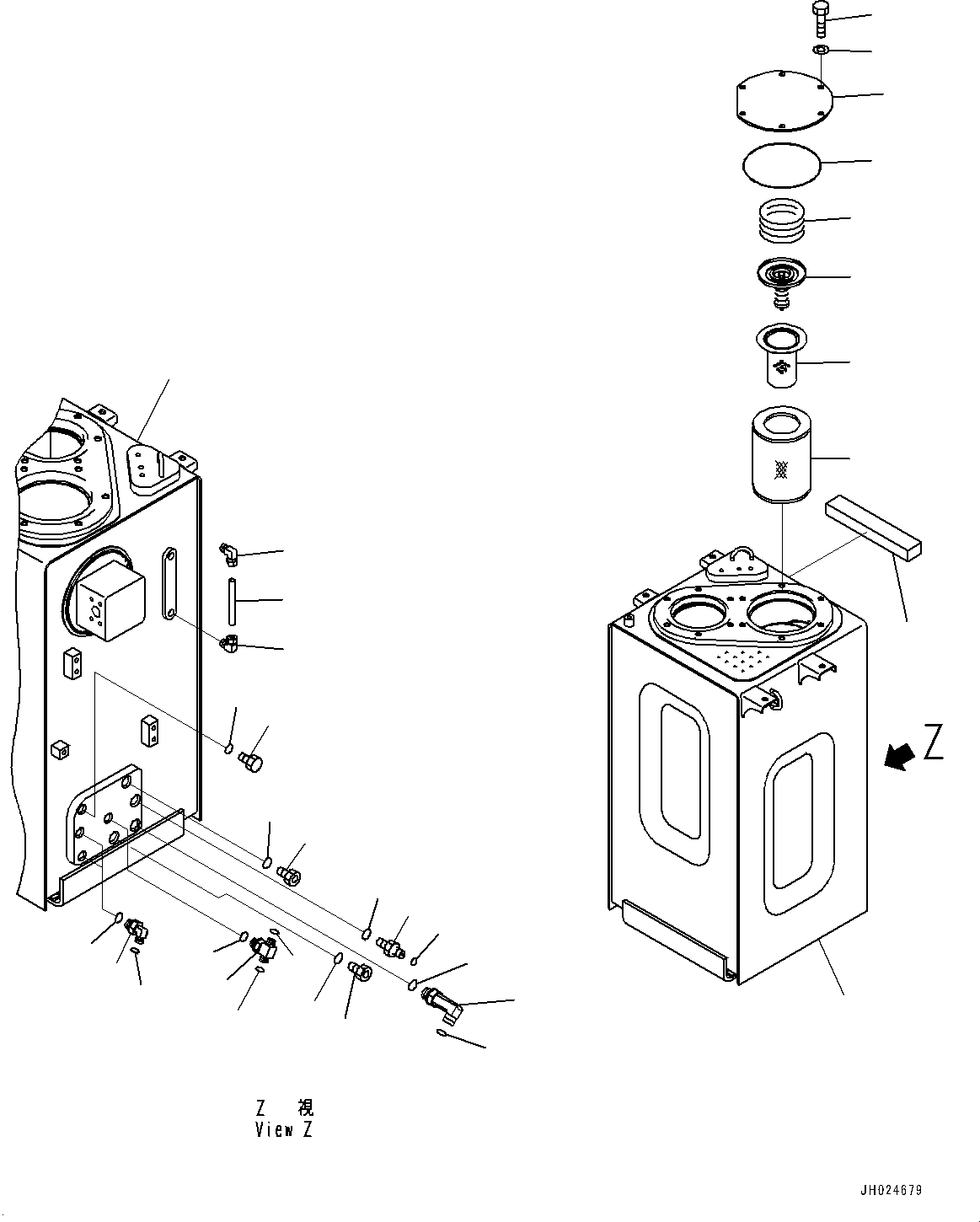 Z

Z 視
View Z

JH024679