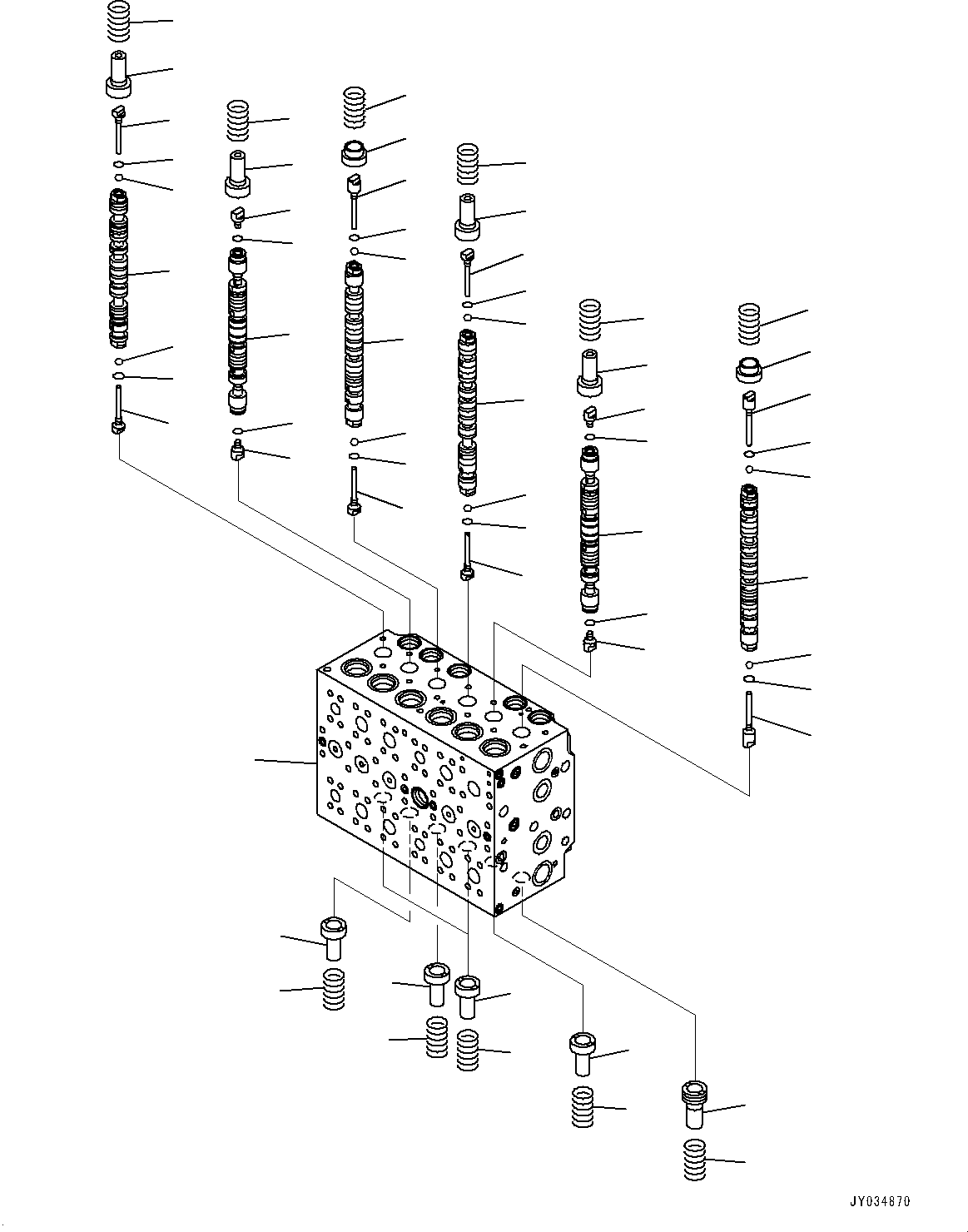 JY034870