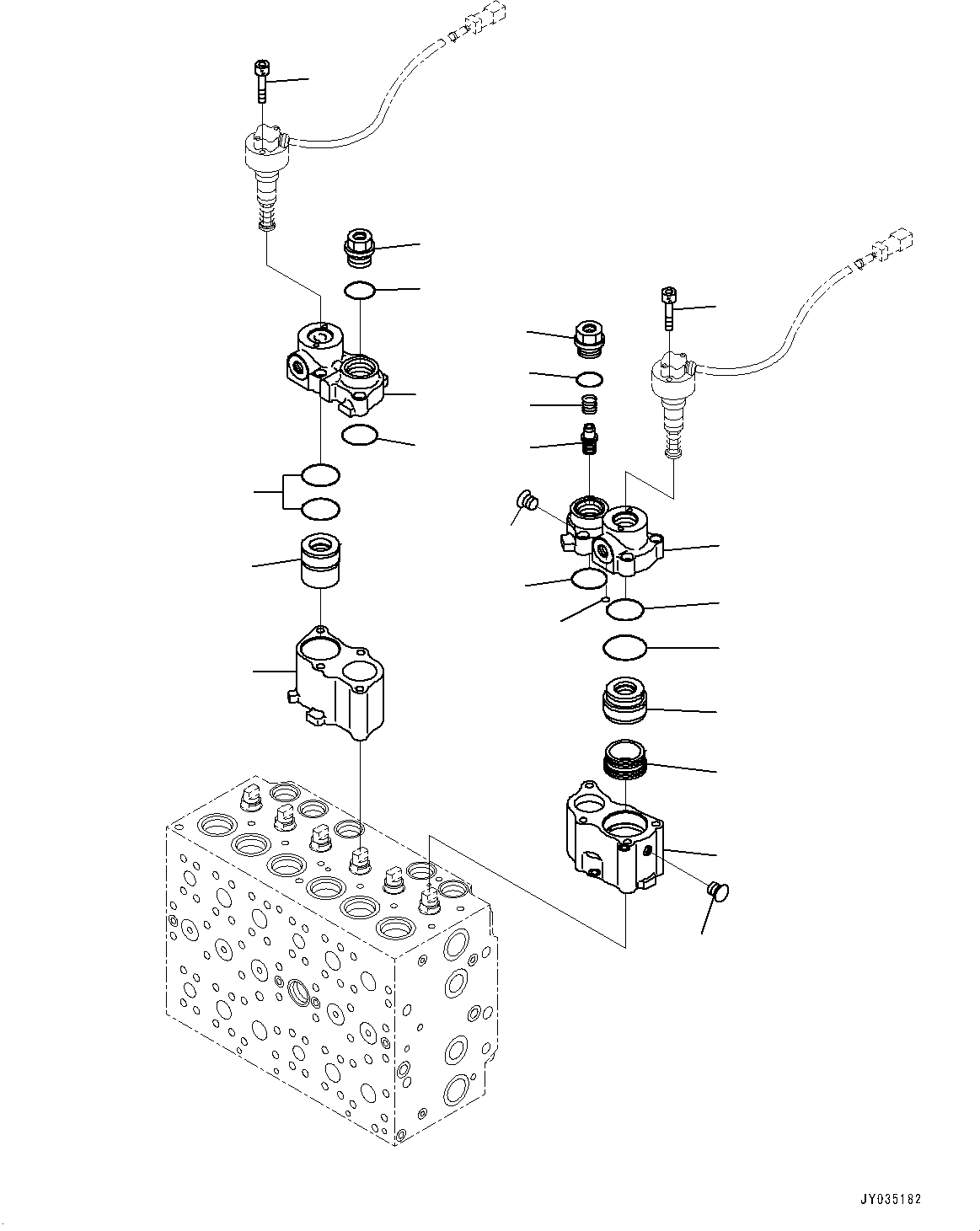 JY035182