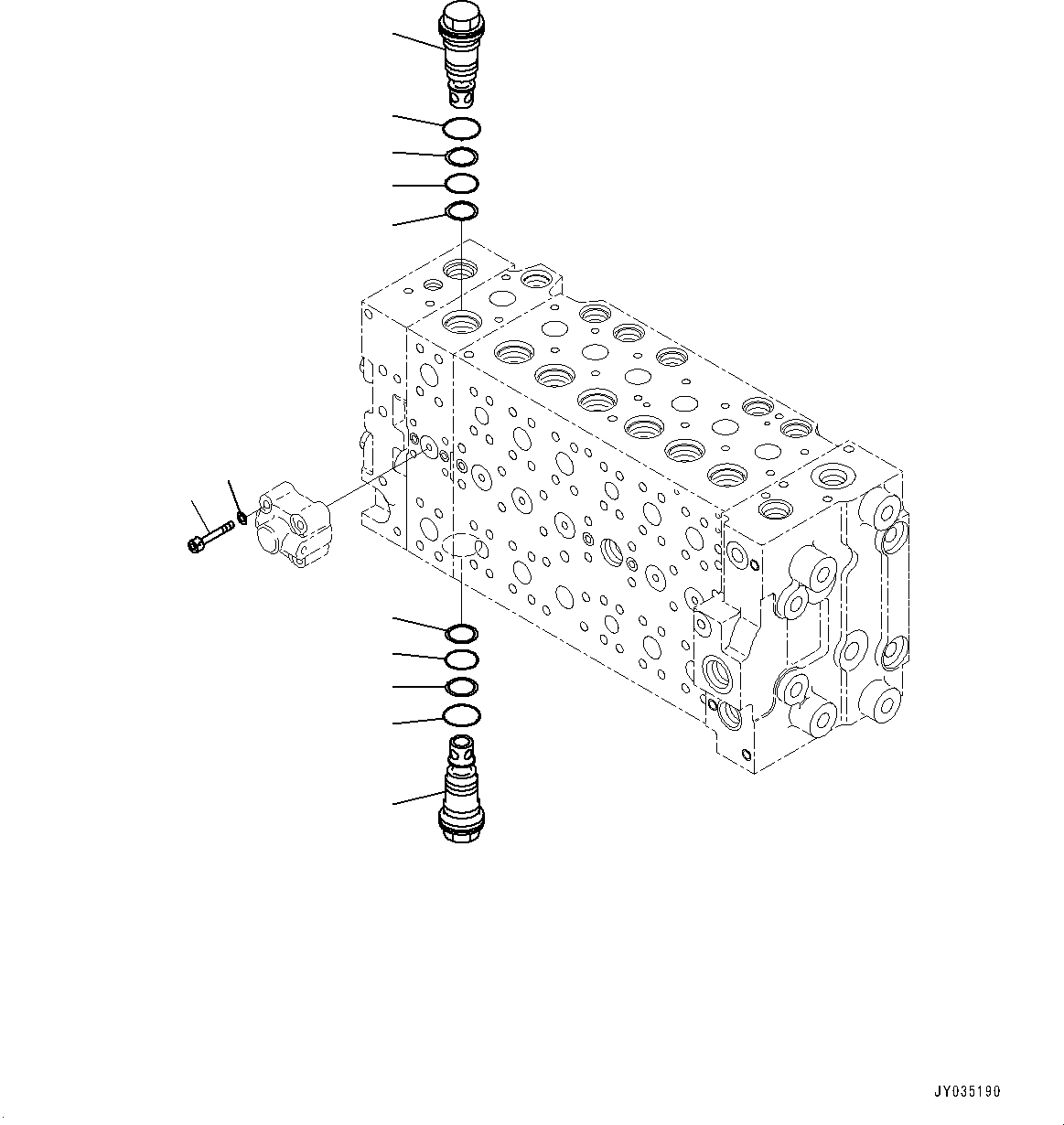 JY035190