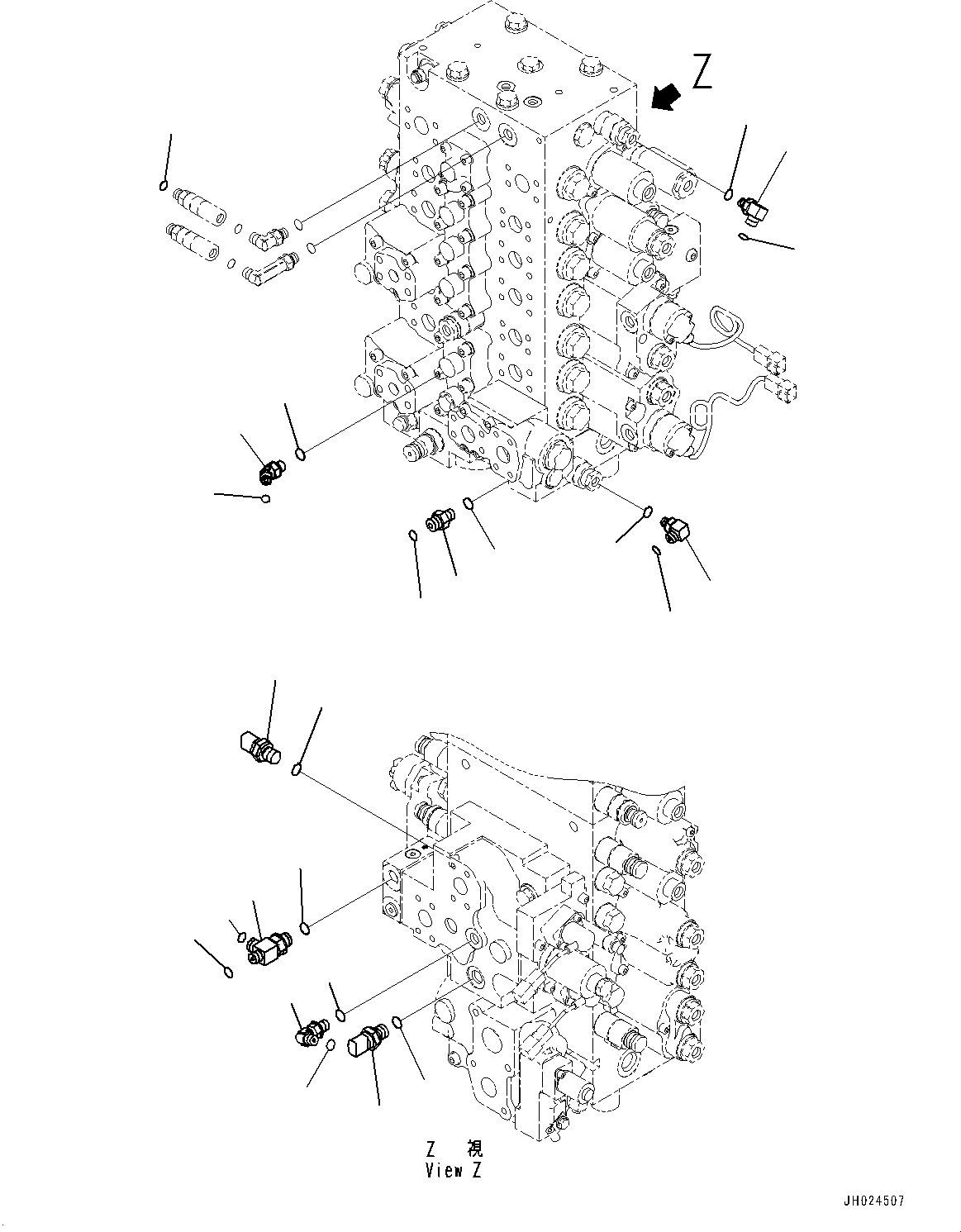 Z

Z 視
View Z

JH024507