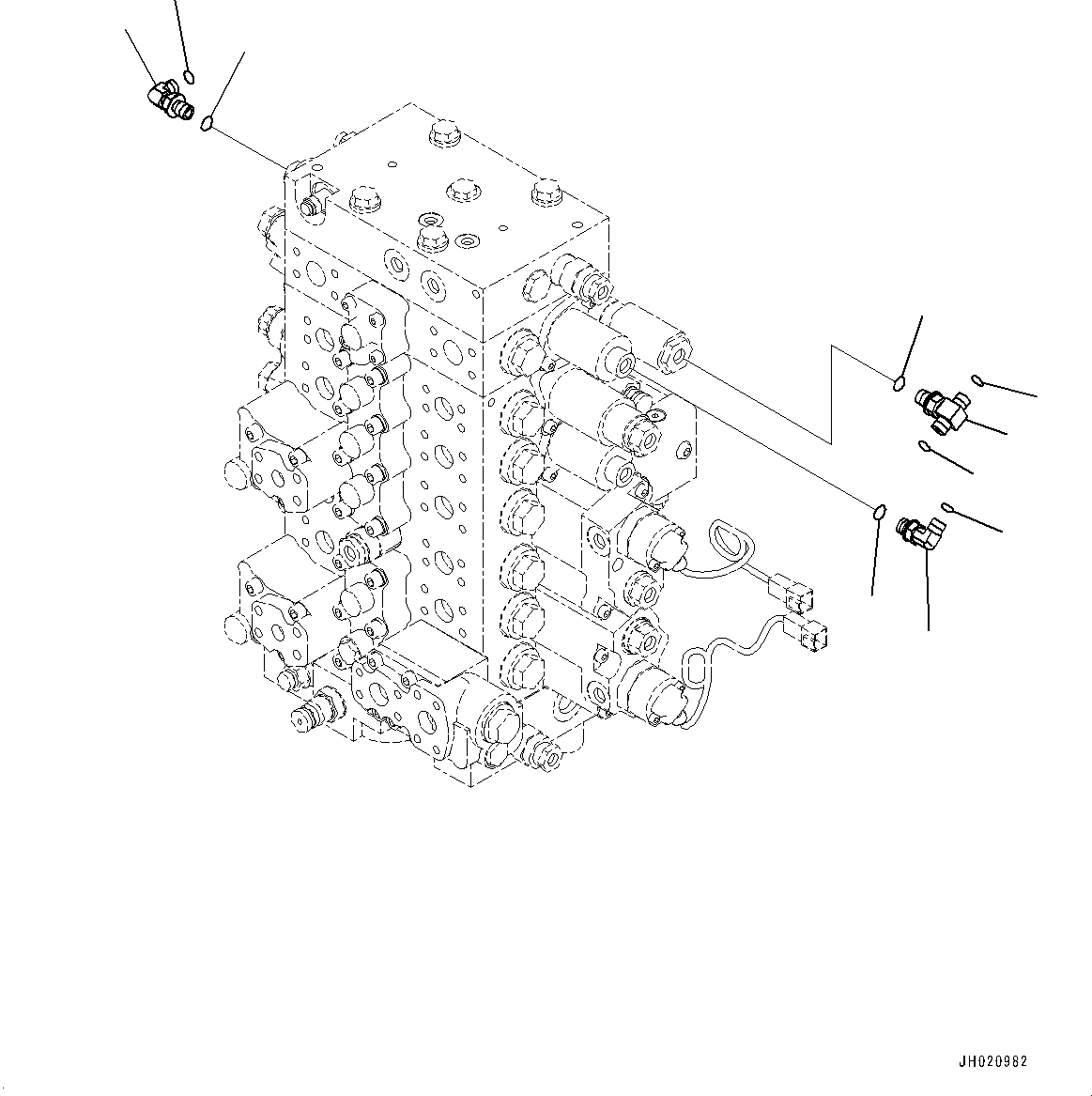 JH020982