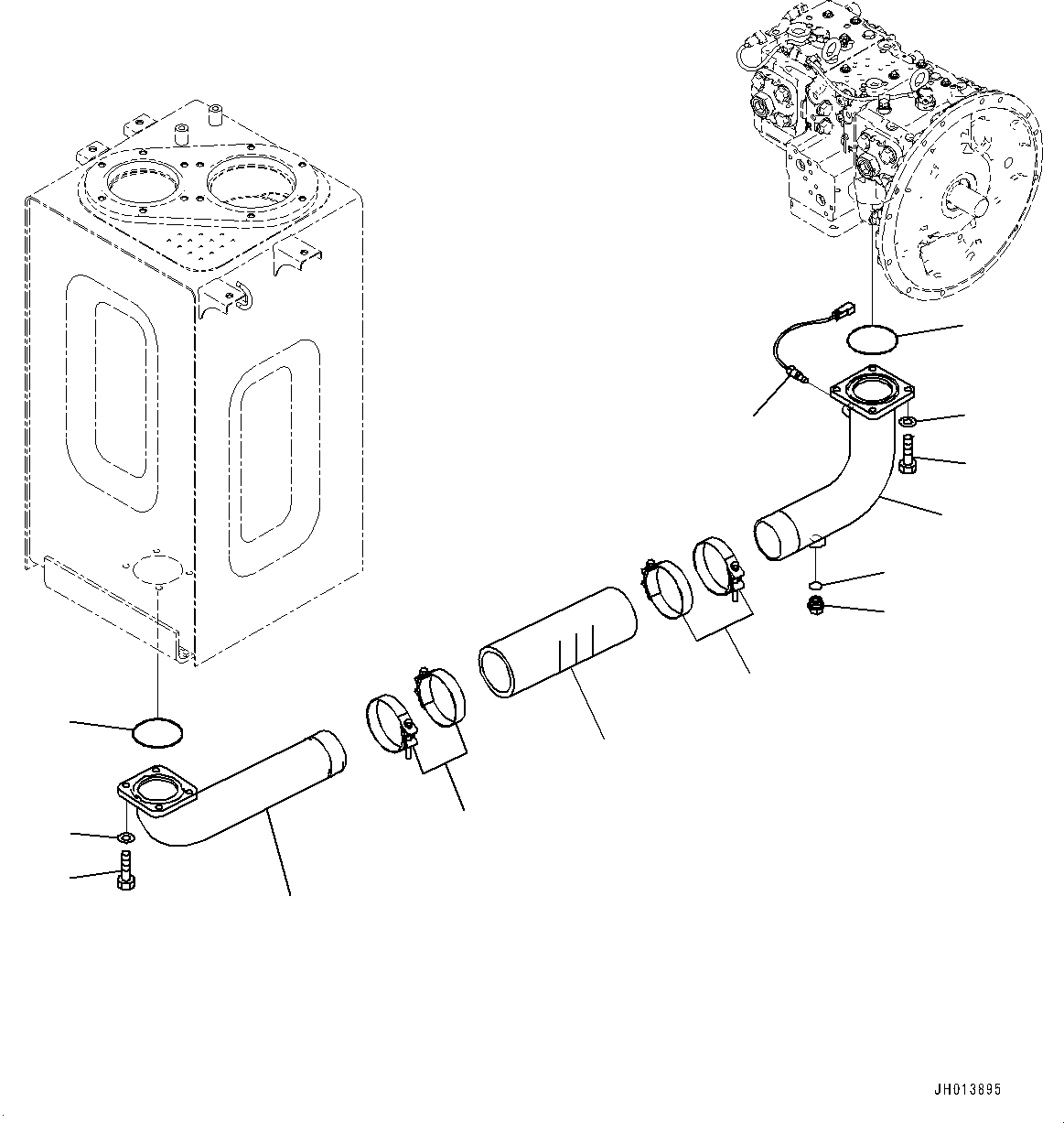 JH013895