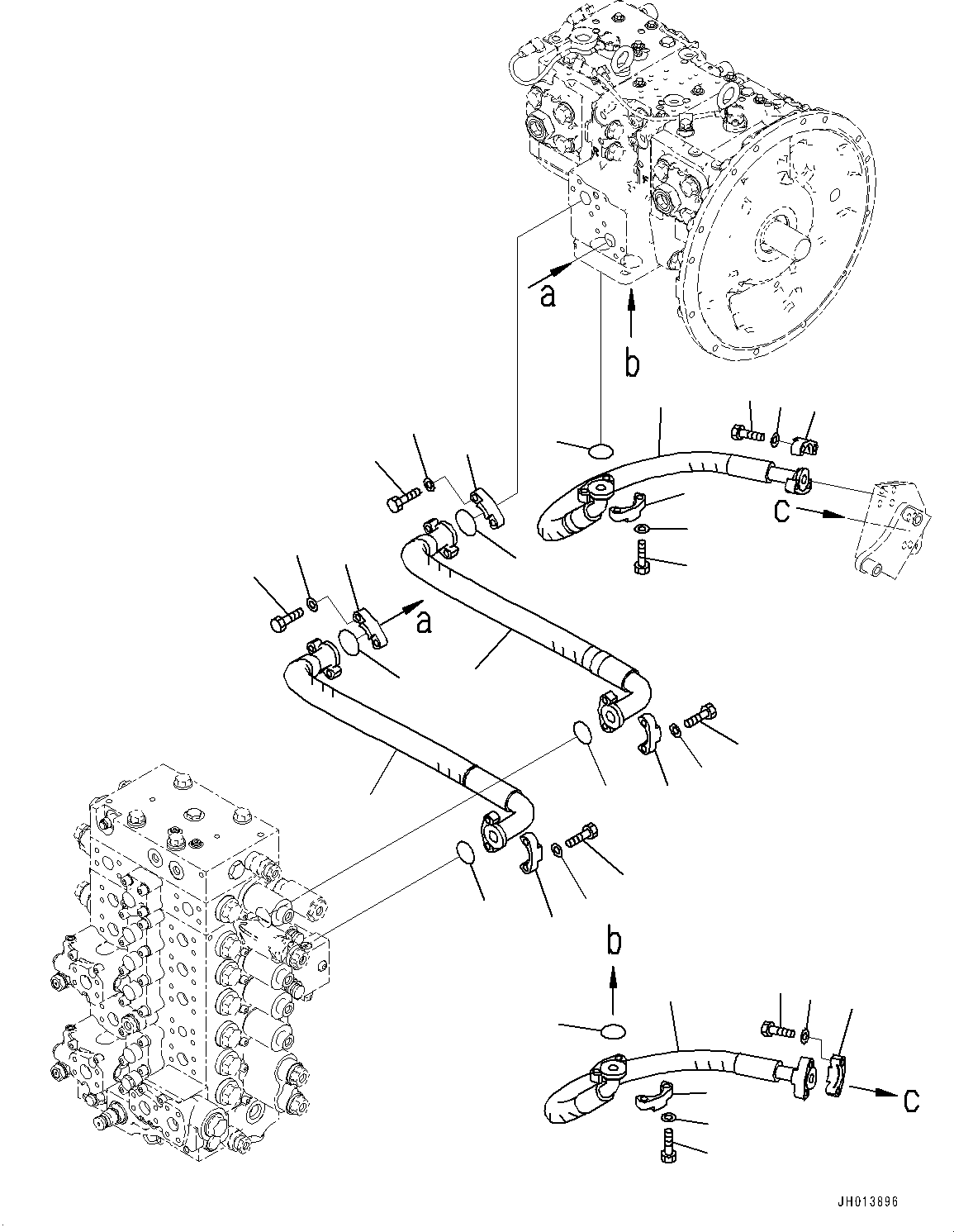 a
b
c
a
b
c
JH013896