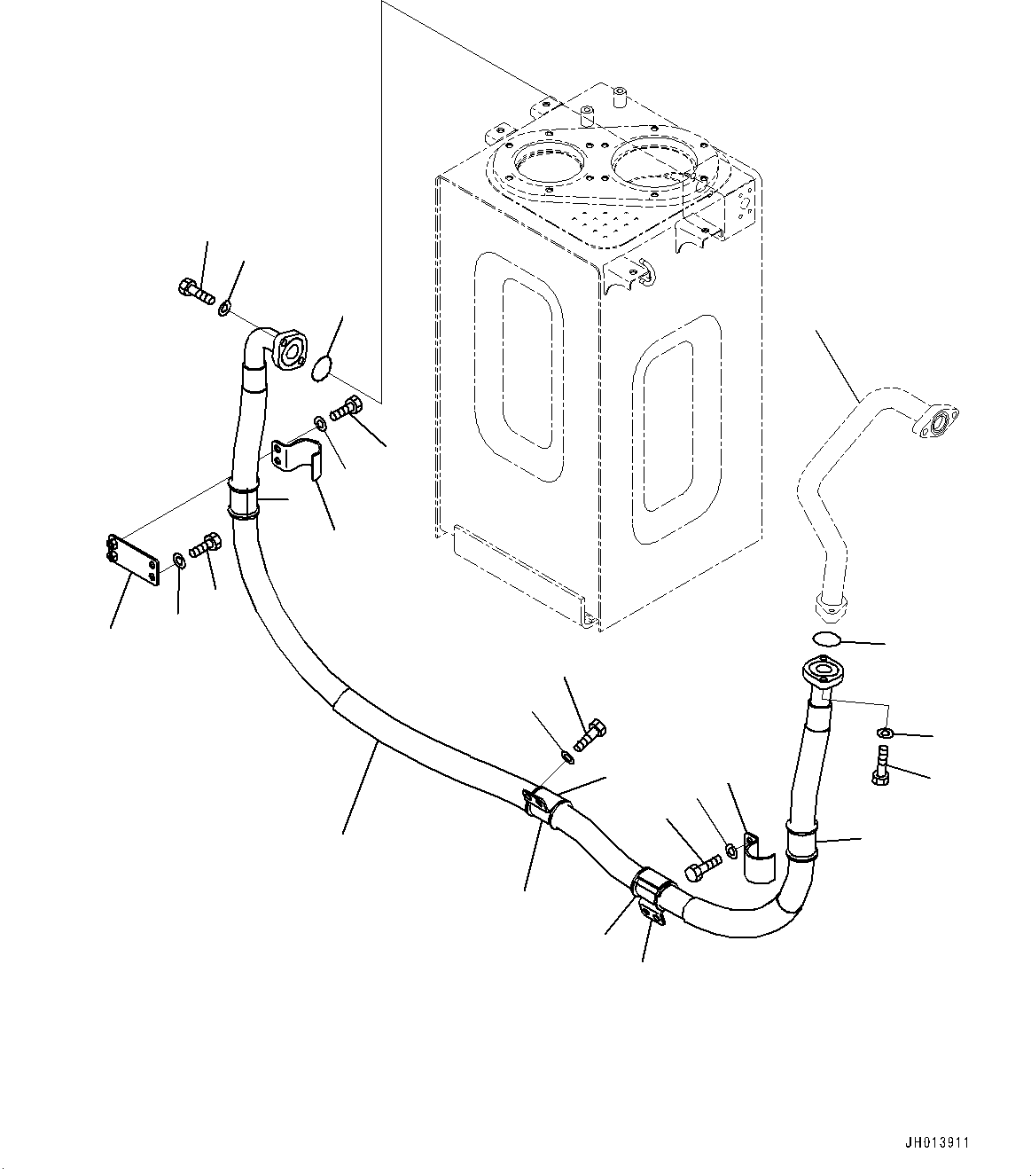 JH013911