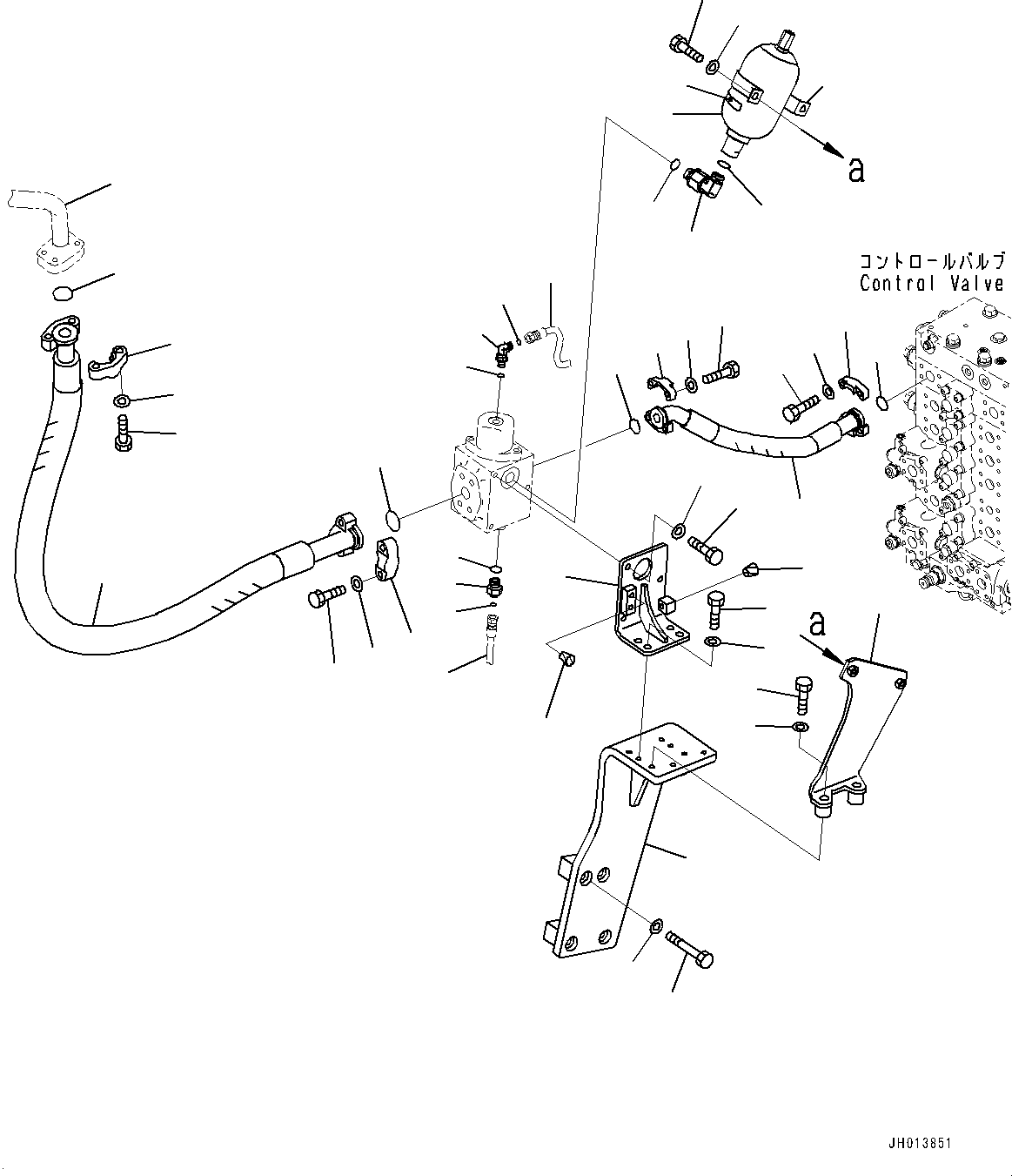 a

コントロールバルブ
Control Valve

a

JH013851