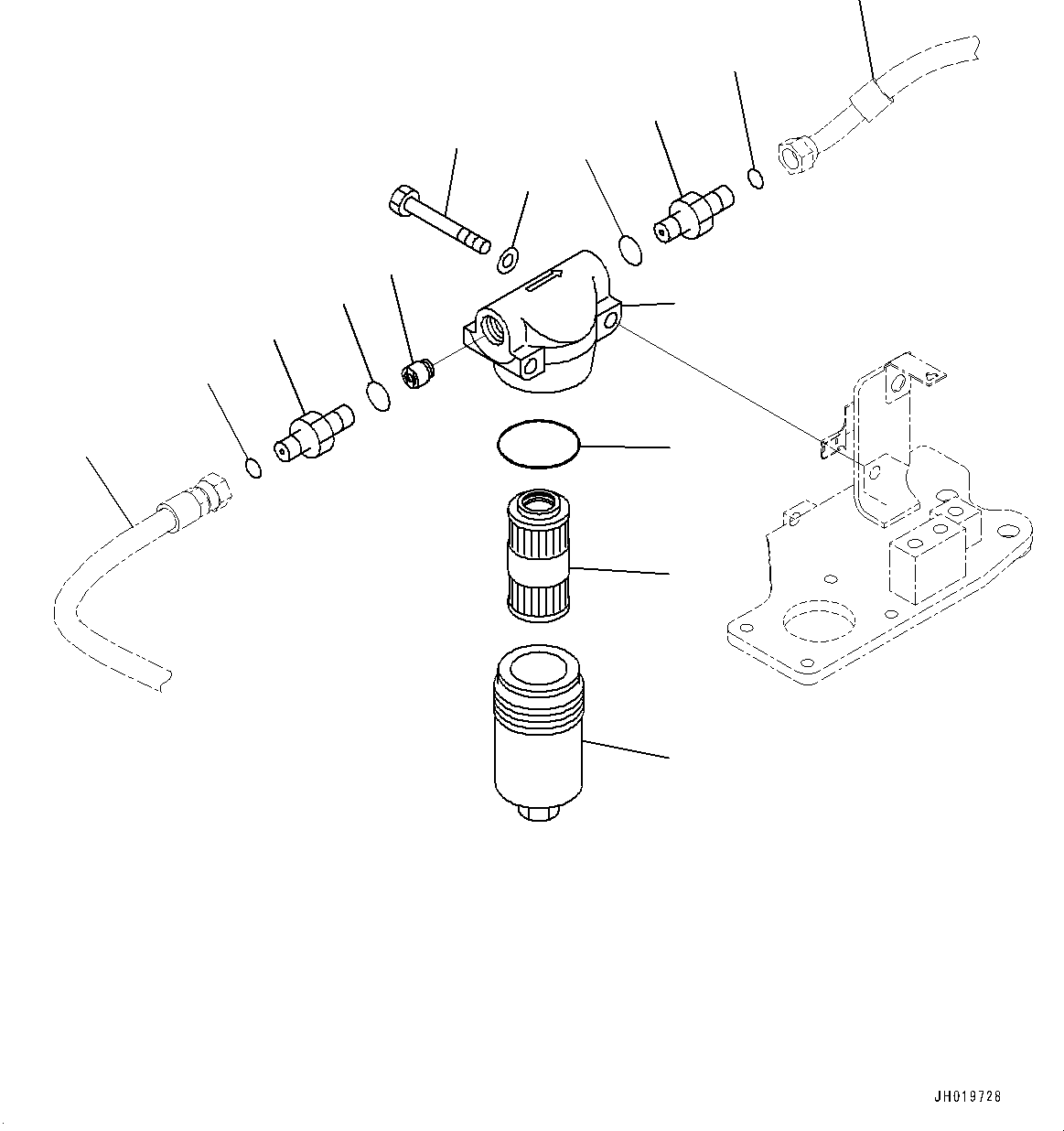 JH019728