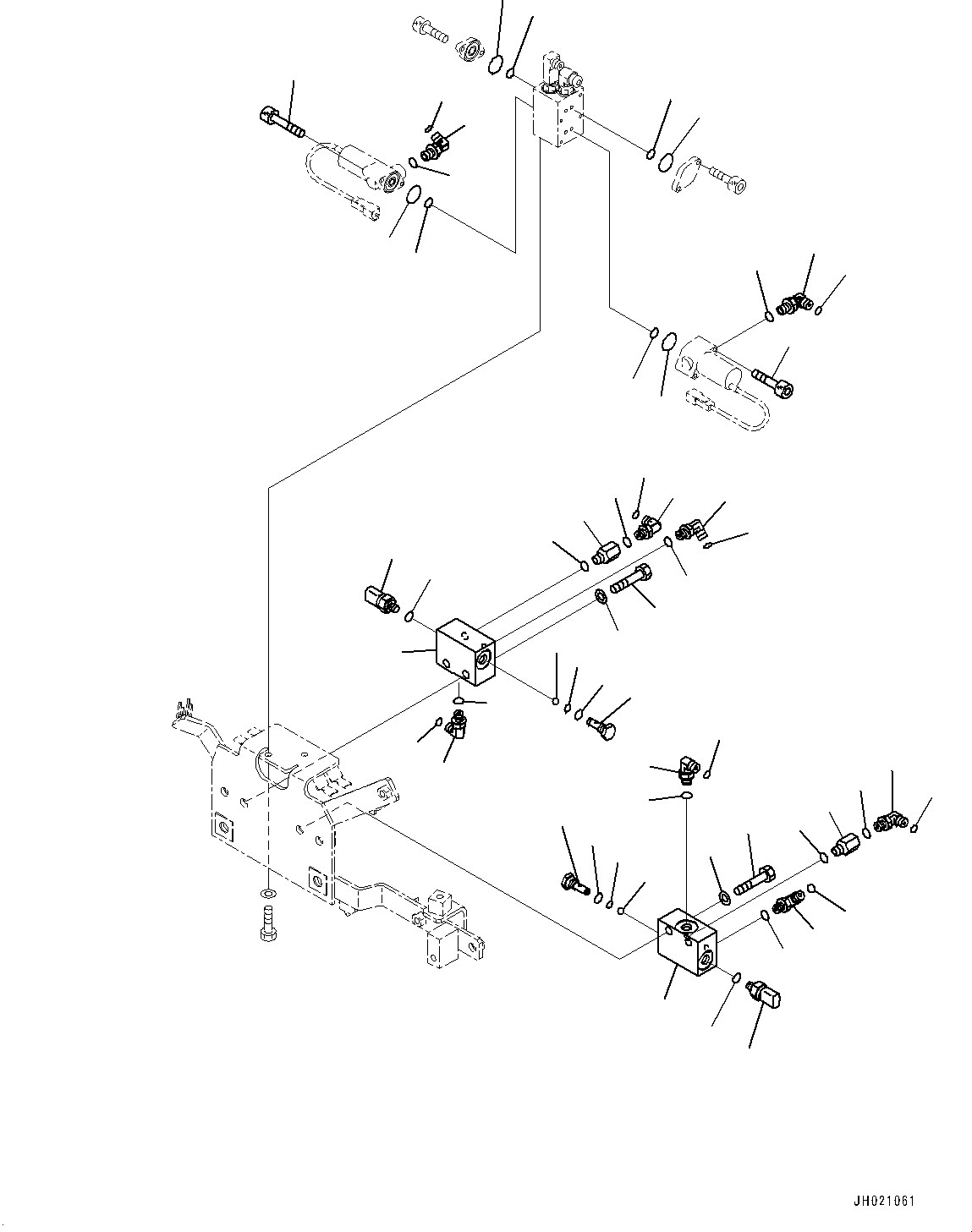 JH021061