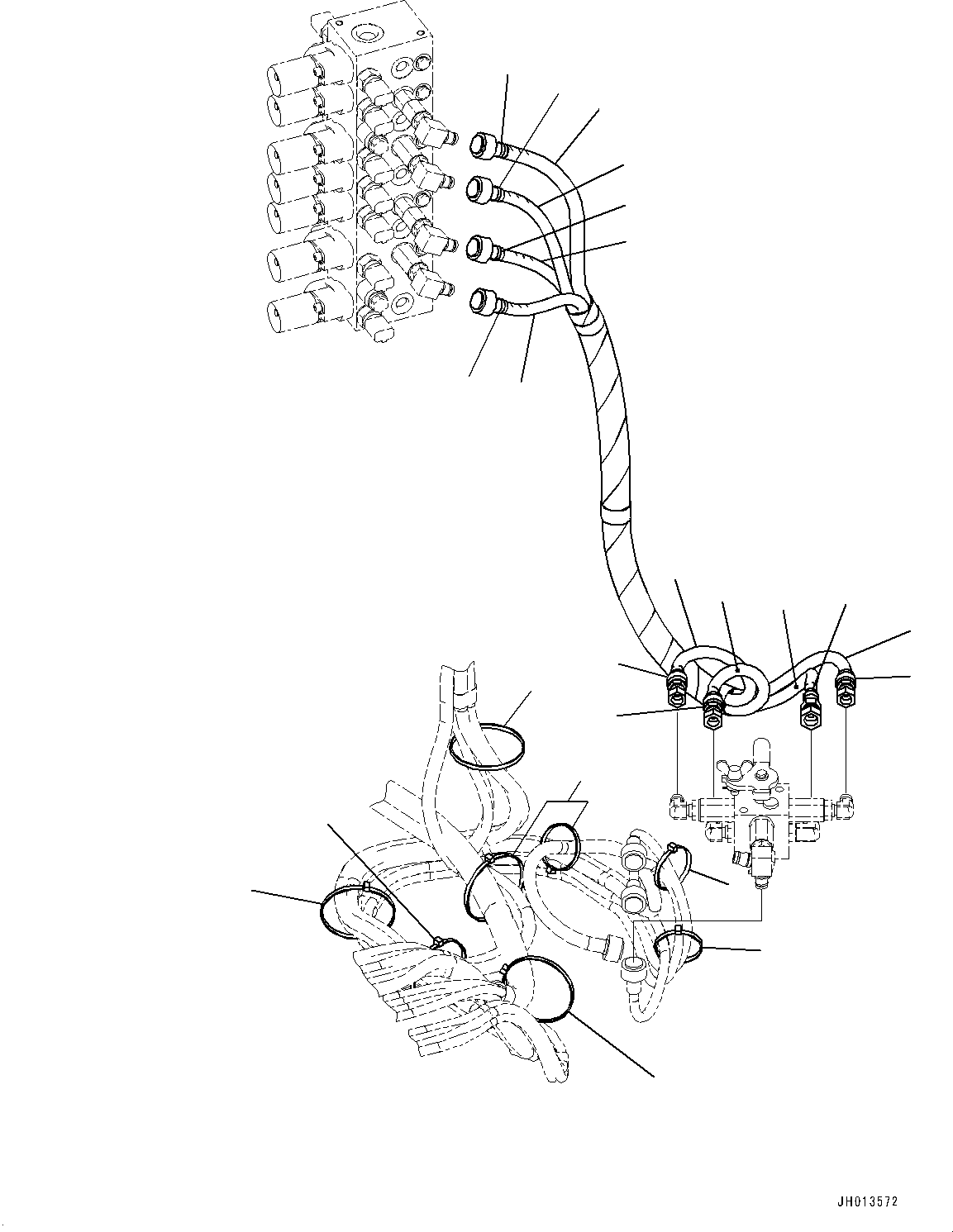 JH013572