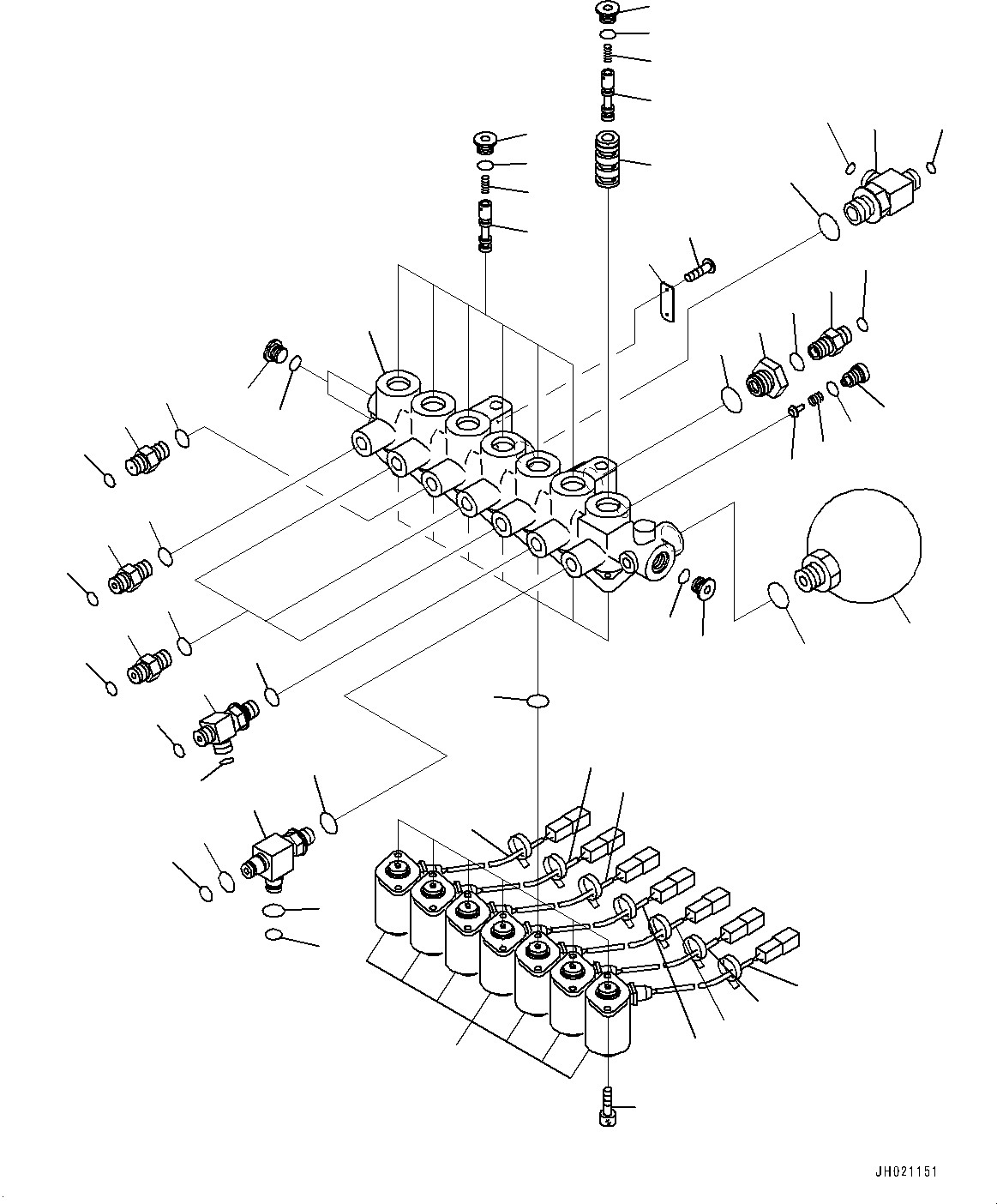 JH021151