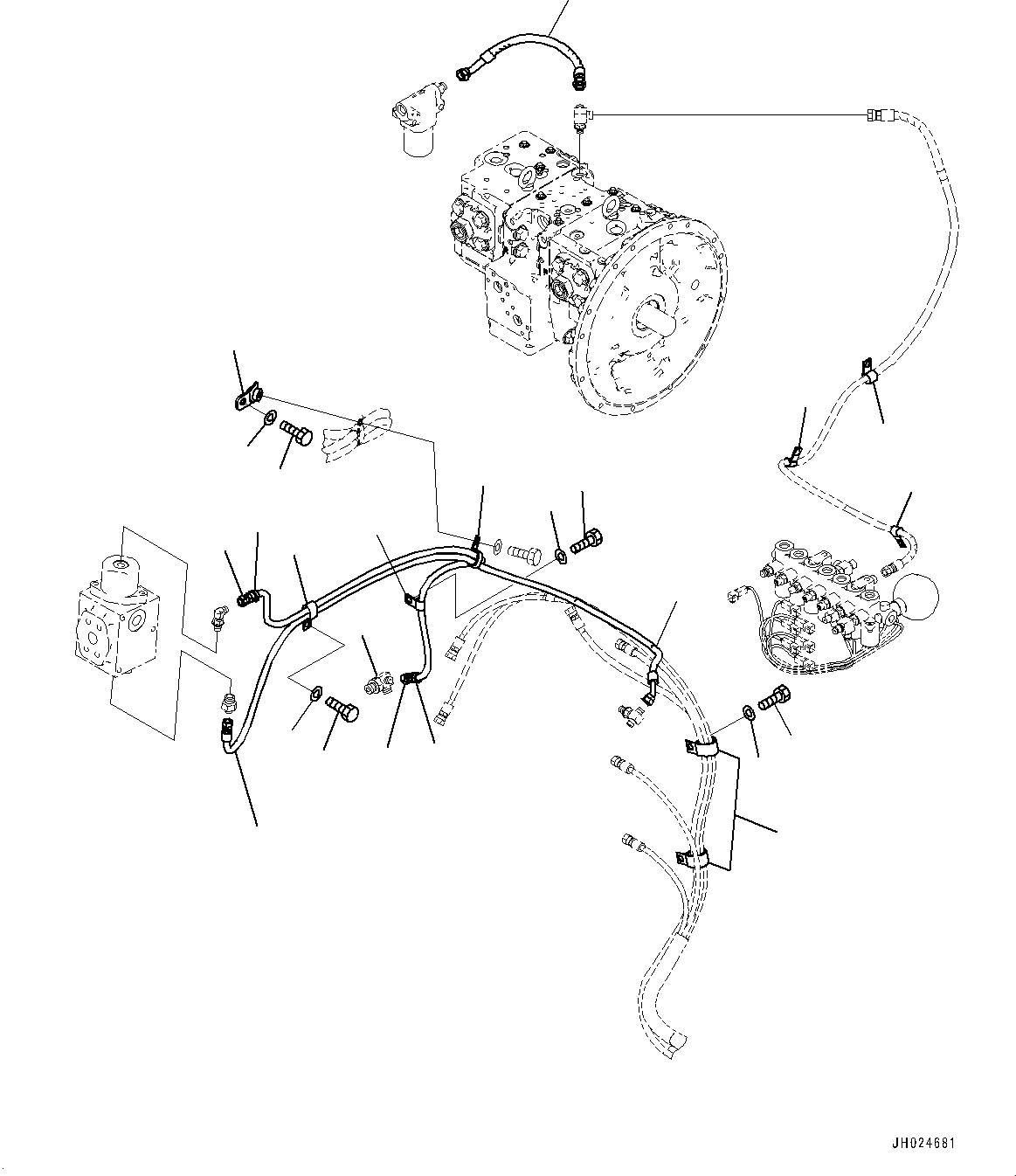 JH024681