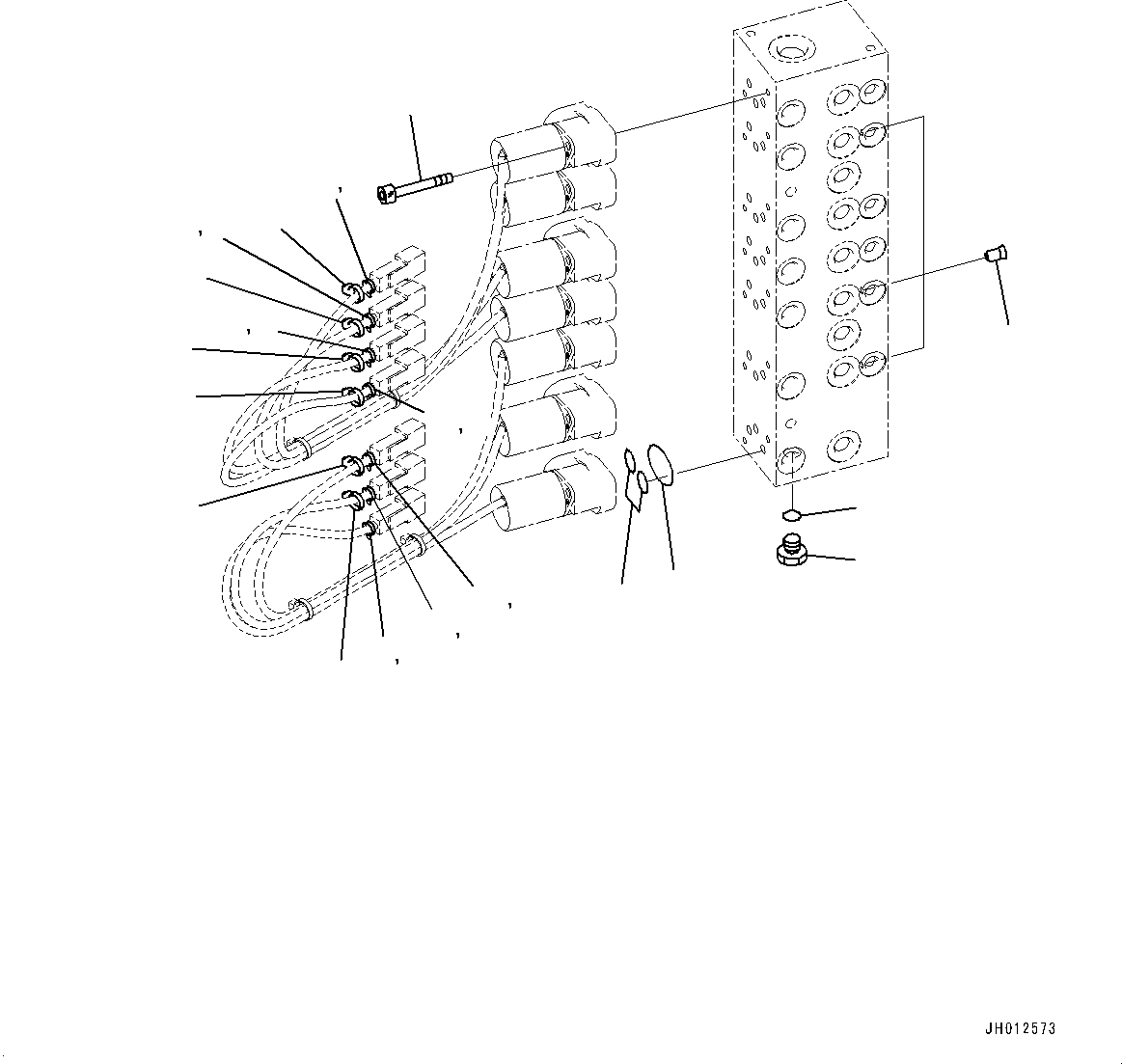 JH012573