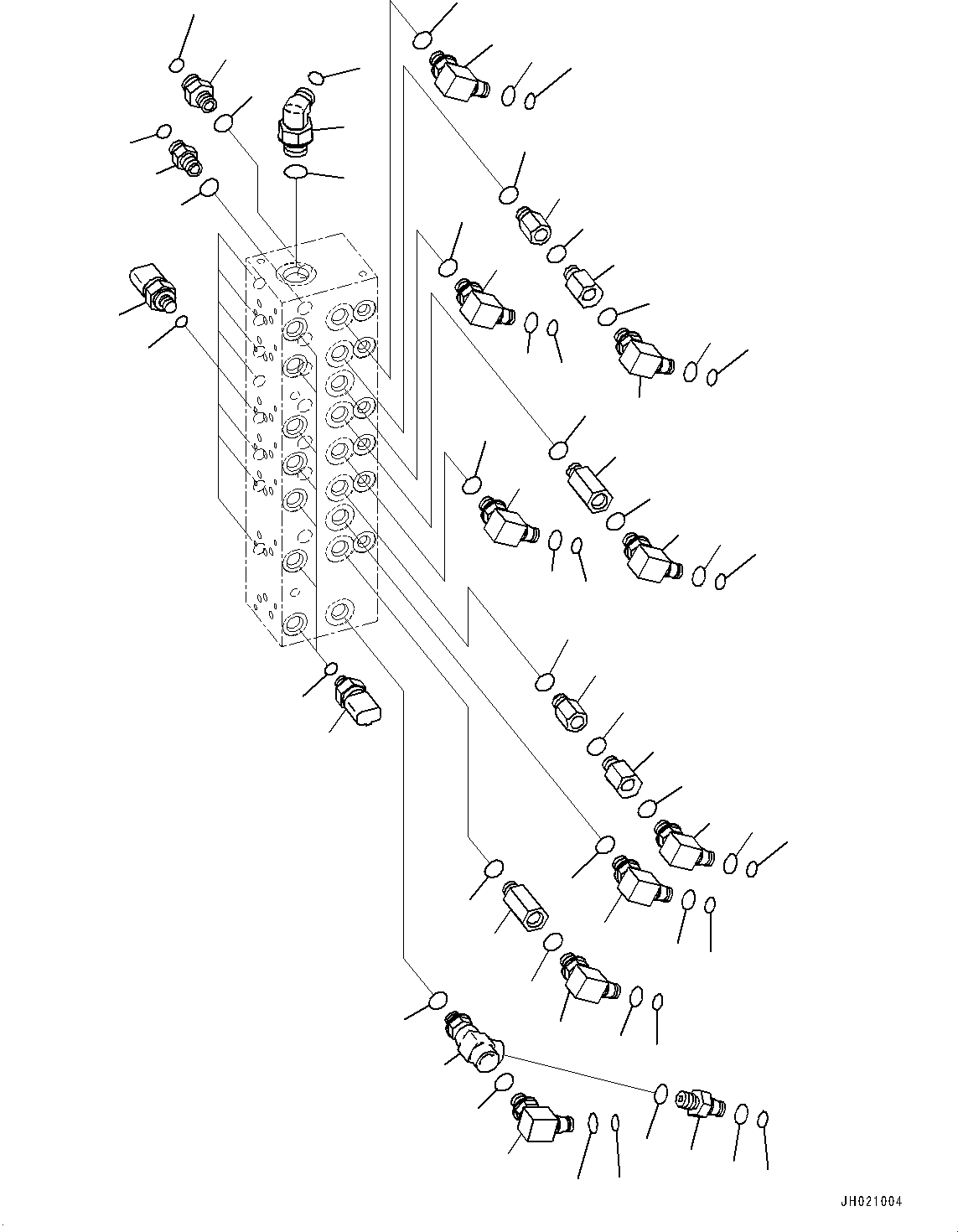 JH021004