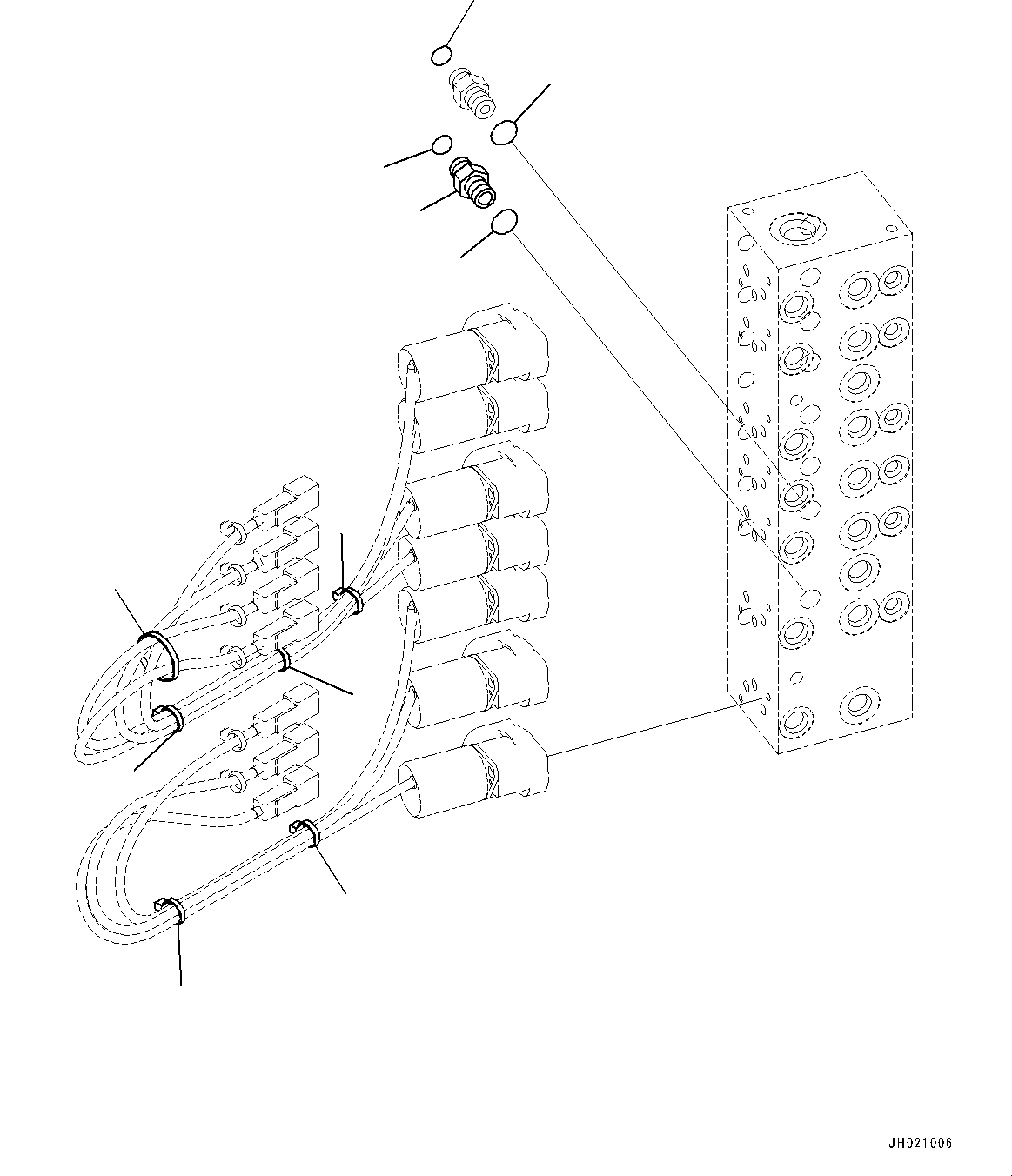 JH021006