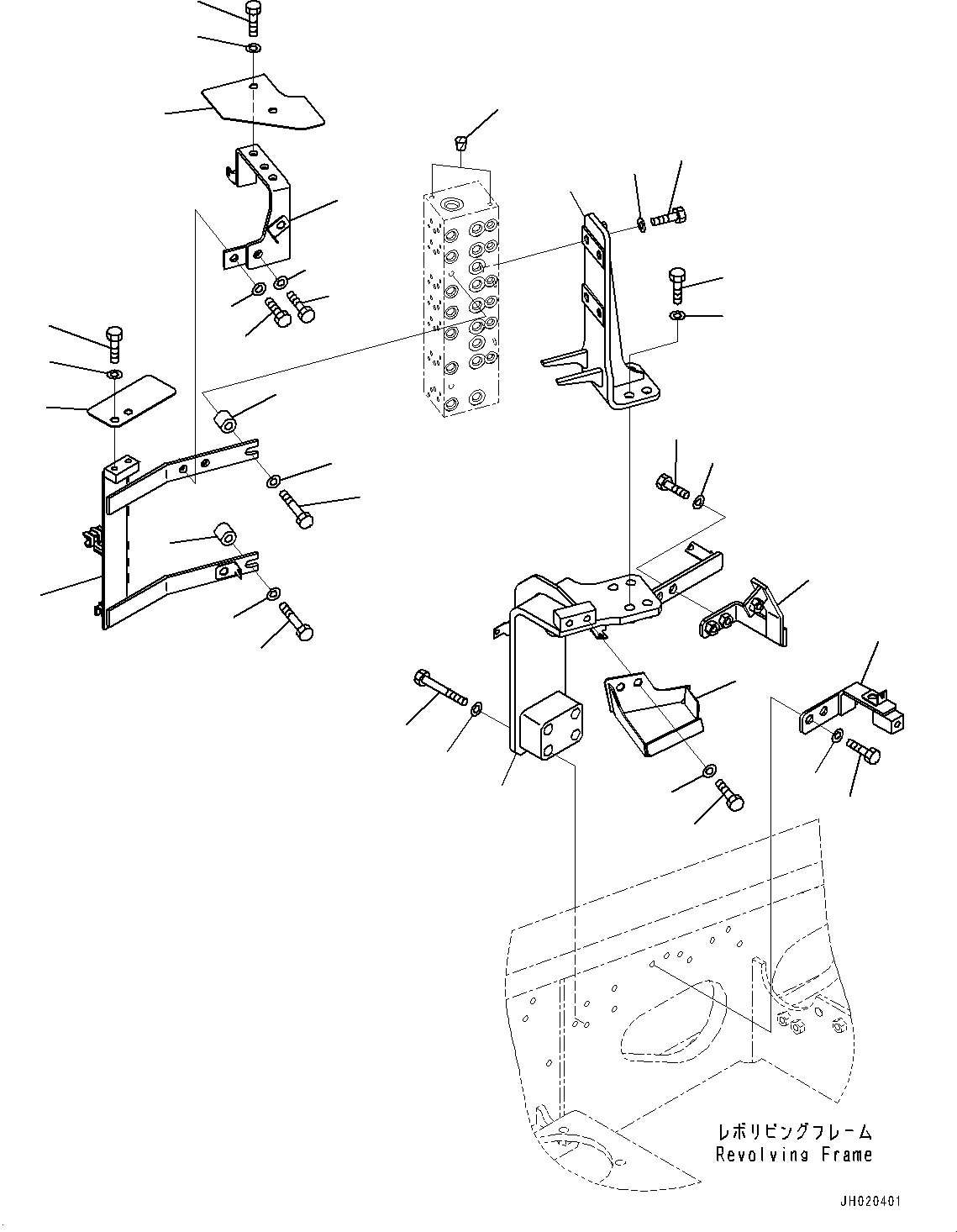 レボリビングフレーム
Revolving Frame

JH020401