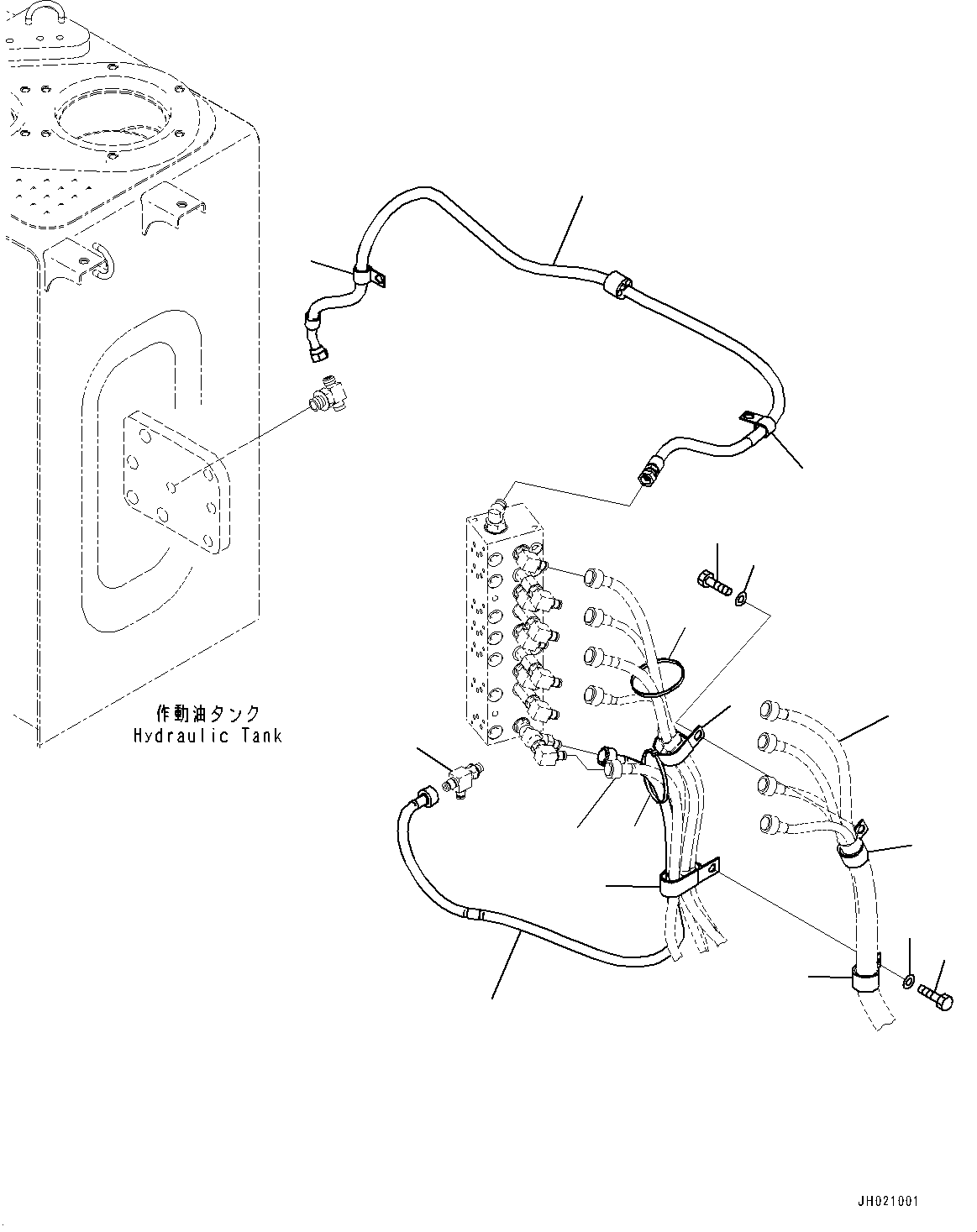 作動油タンク
Hydraulic Tank

JH021001