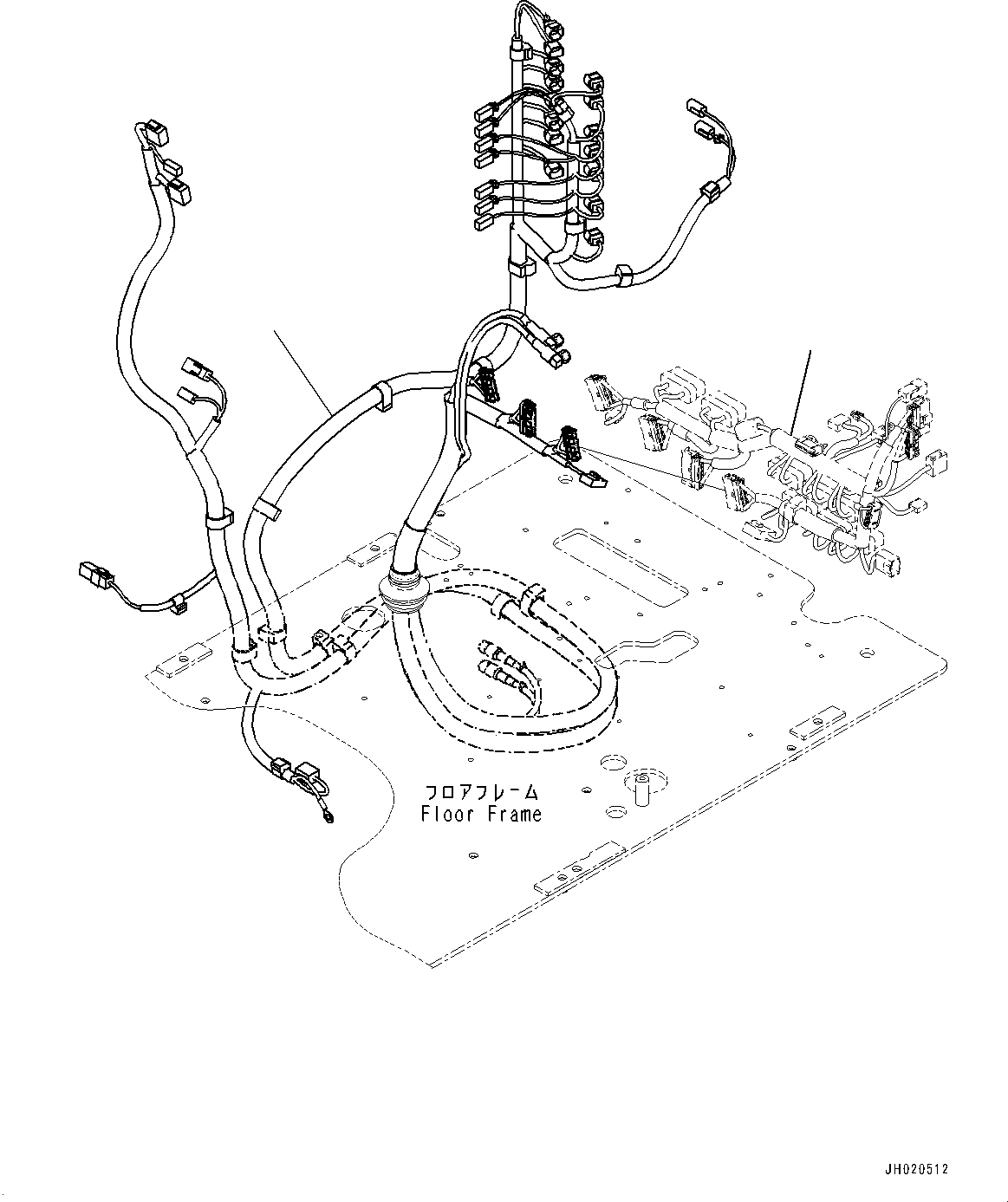 フロアフレーム
Floor Frame

JH020512